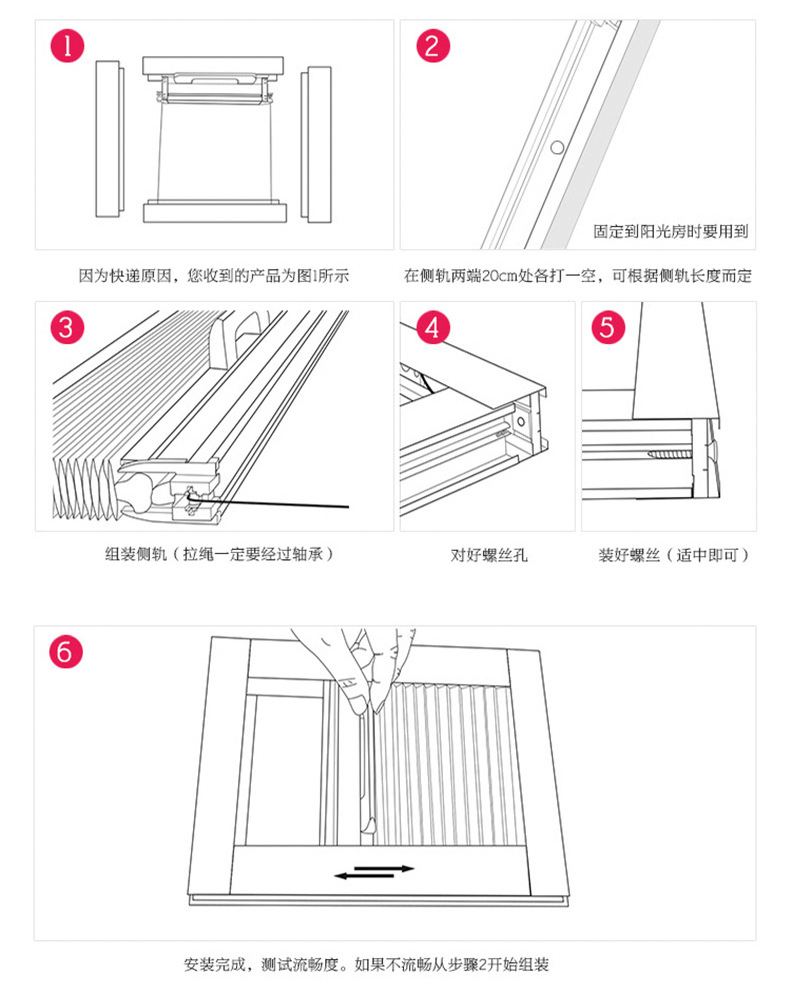 1

因为快递原因，您收到的产品为图1所示

2

固定到阳光房时要用到

在侧轨两端20cm处各打一空，可根据侧轨长度而定

3

组装侧轨（拉绳一定要经过轴承）

4

对好螺丝孔

5

装好螺丝（适中即可）

6

安装完成，测试流畅度。如果不流畅从步骤2开始组装