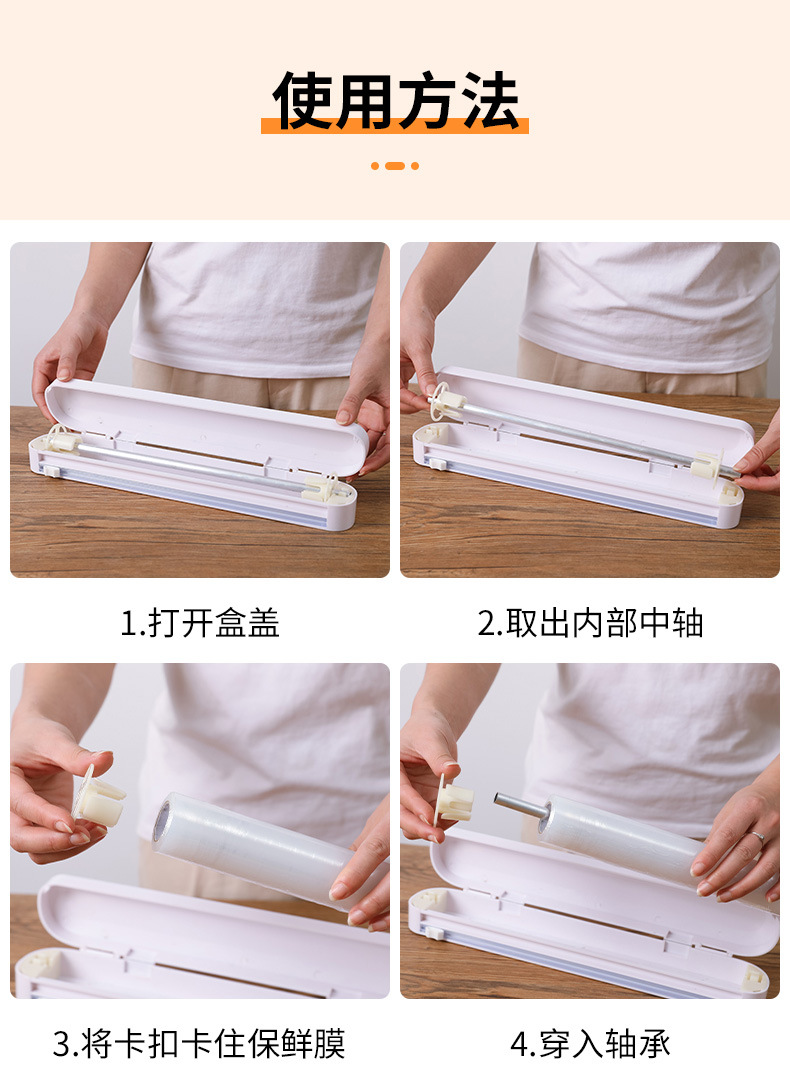 使用方法

1.打开盒盖

2.取出内部中轴

3.将卡扣卡住保鲜膜

4.穿入轴承