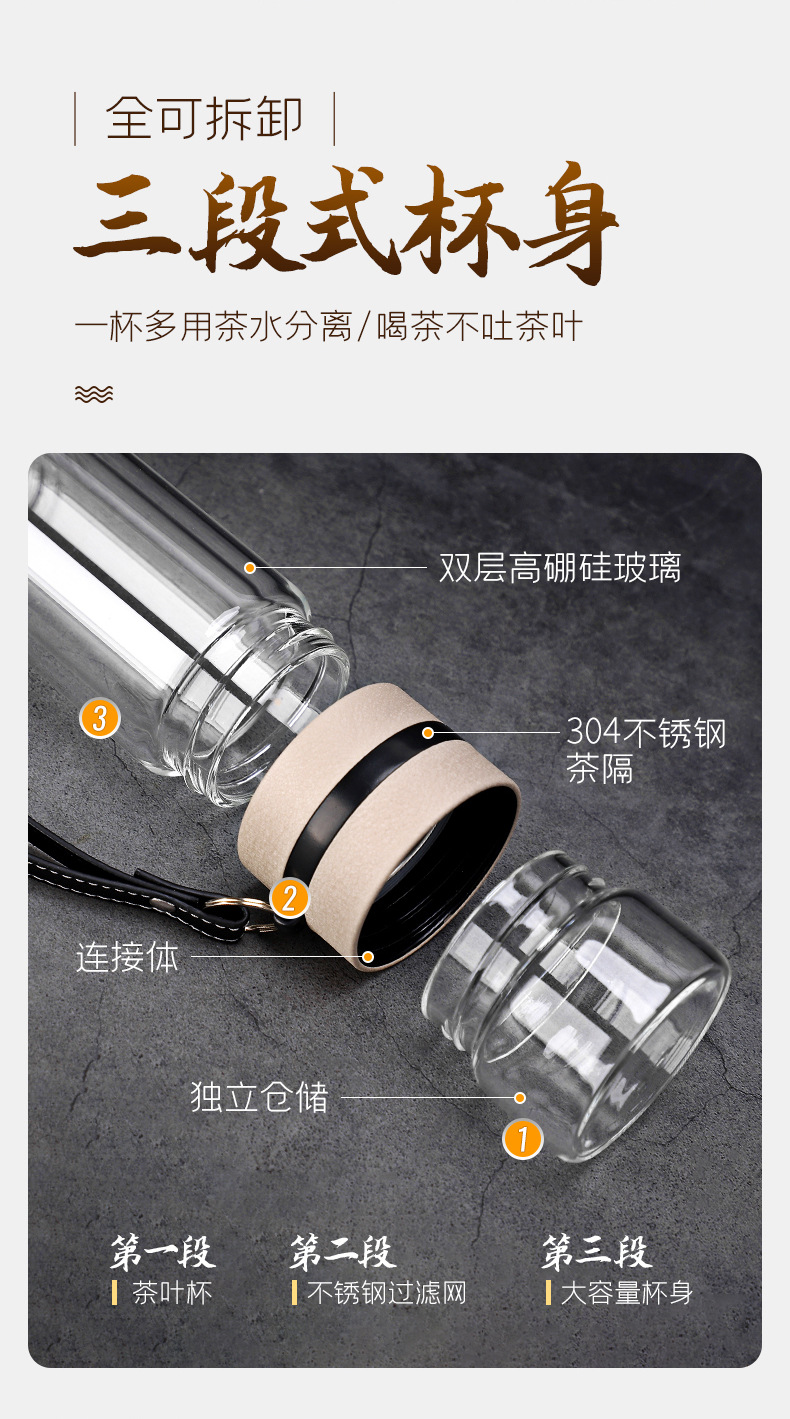 全可拆卸

三段式杯身

一杯多用茶水分离/喝茶不吐茶叶

双层高硼硅玻璃

3

304不锈钢茶隔

2

连接体

独立仓储

1

第一段
茶叶杯

第二段
不锈钢过滤网

第三段
大容量杯身