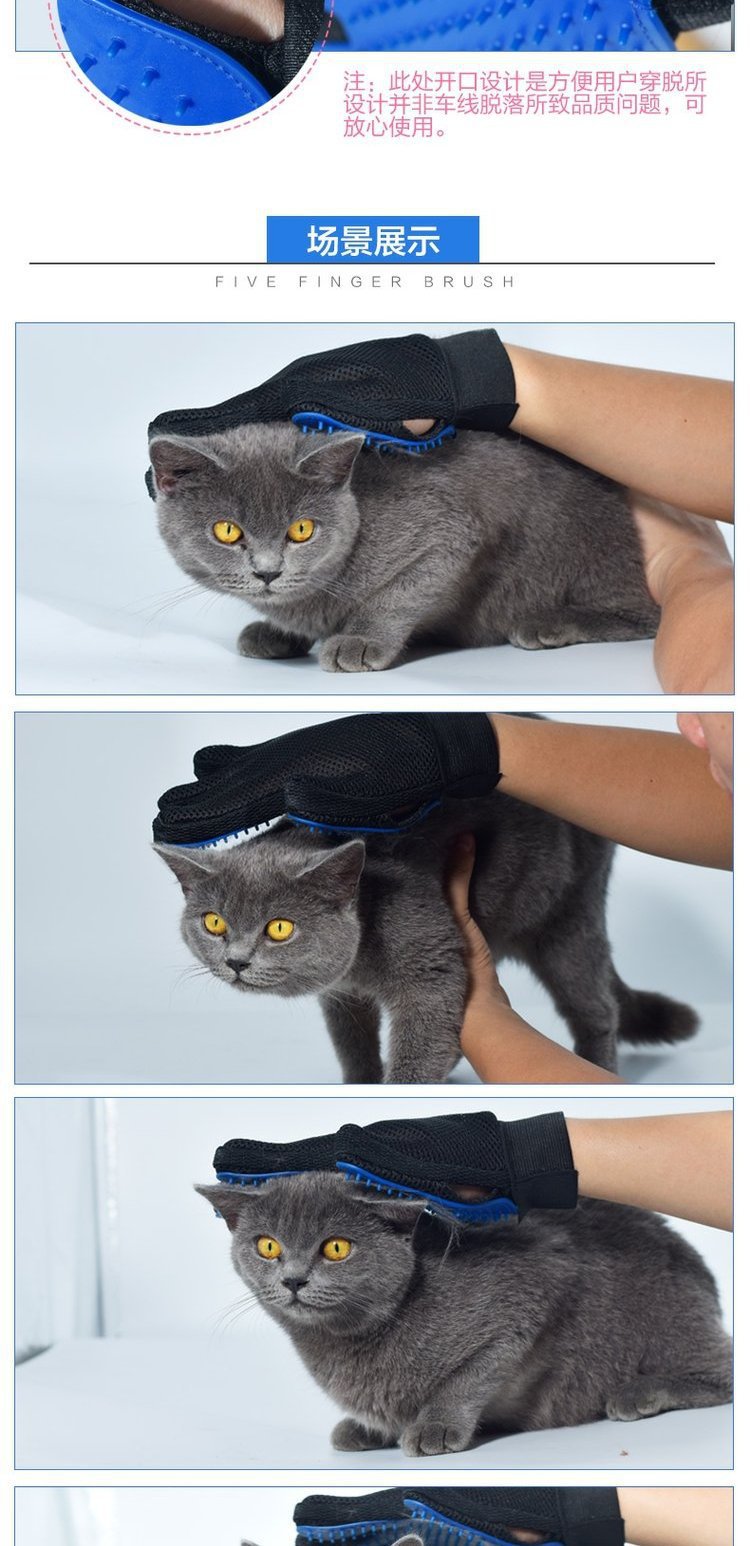 注：此处开口设计是方便用户穿脱所设计并非车线脱落所致品质问题，可放心使用。

场景展示

FIVE FINGER BRUSH