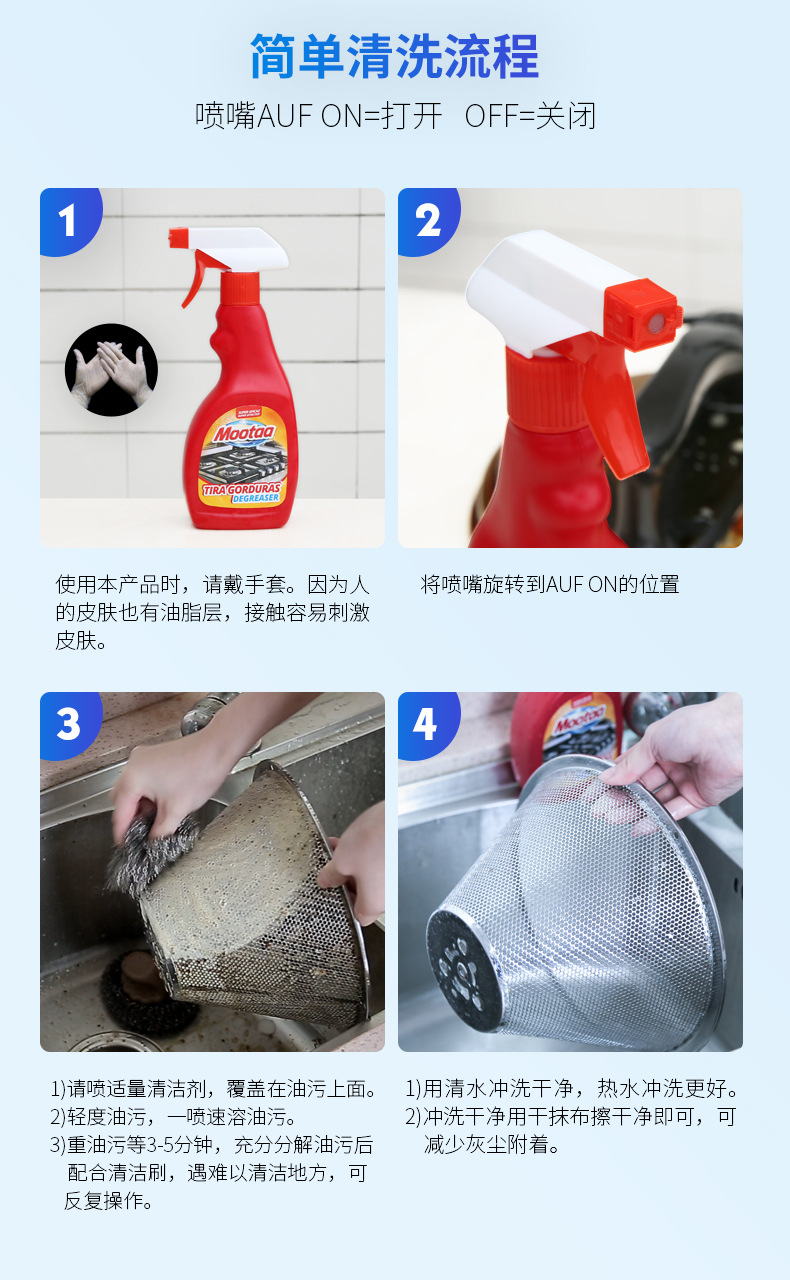 简单清洗流程

喷嘴AUF ON=打开 OFF=关闭

1

Mootaa
TIRA GORDURAS
DEGREASER

使用本产品时，请戴手套。因为人的皮肤也有油脂层，接触容易刺激皮肤。

2

将喷嘴旋转到AUF ON的位置

3

1)请喷适量清洁剂，覆盖在油污上面。
2)轻度油污，一喷速溶油污。
3)重油污等3-5分钟，充分分解油污后配合清洁刷，遇难以清洁地方，可反复操作。

4

Mootaa

1)用清水冲洗干净，热水冲洗更好。
2)冲洗干净用干抹布擦干净即可，可减少灰尘附着。