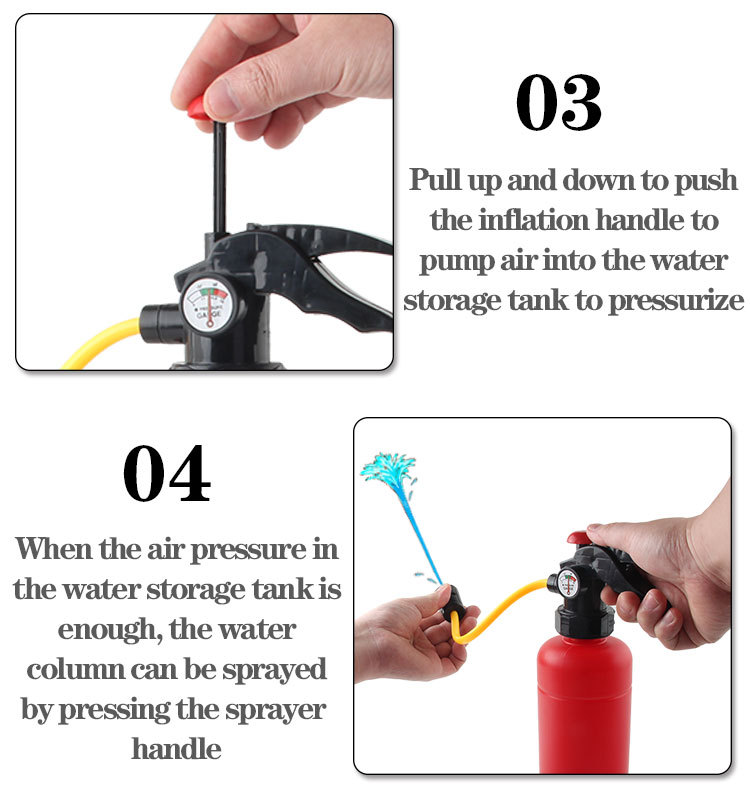 GAUGE

03

Pull up and down to push the inflation handle to pump air into the water storage tank to pressurize

04

When the air pressure in the water storage tank is enough, the water column can be sprayed by pressing the sprayer handle