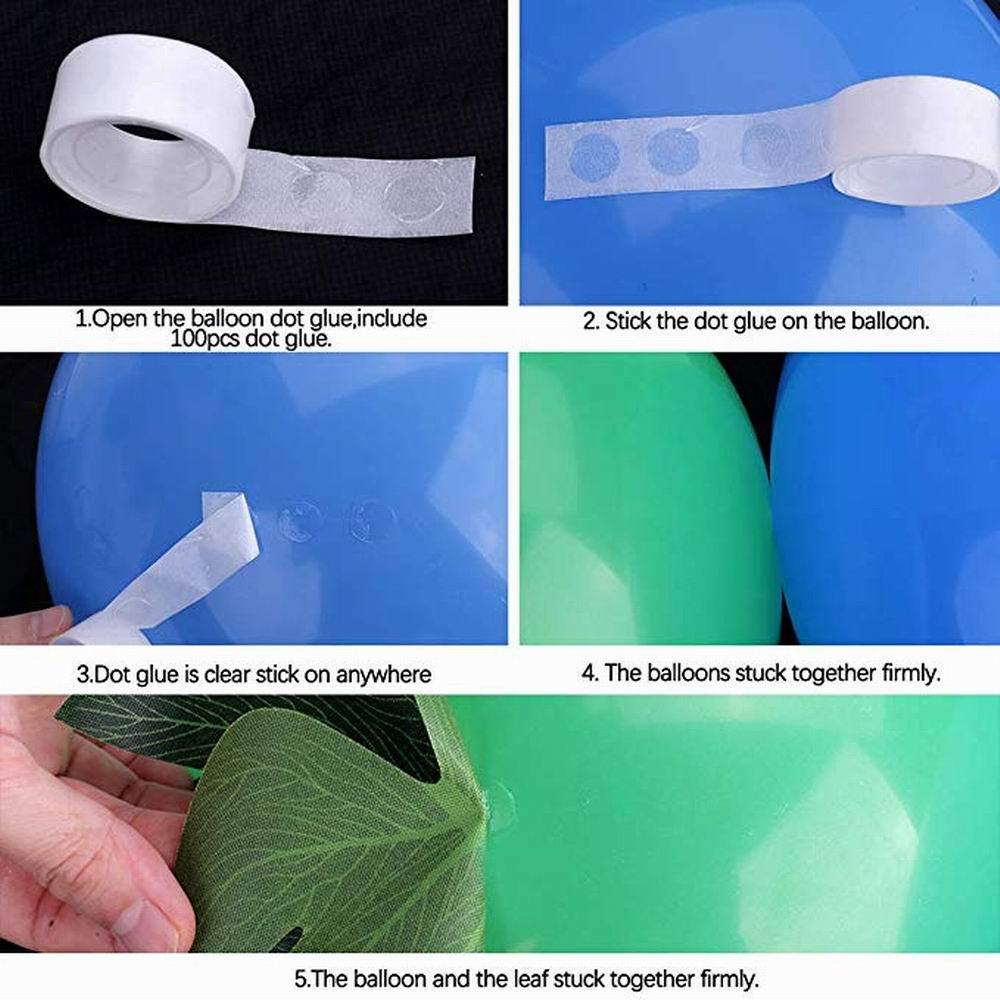 1.Open the balloon dot glue,include 100pcs dot glue.

2. Stick the dot glue on the balloon.

3.Dot glue is clear stick on anywhere

4. The balloons stuck together firmly.

5.The balloon and the leaf stuck together firmly.