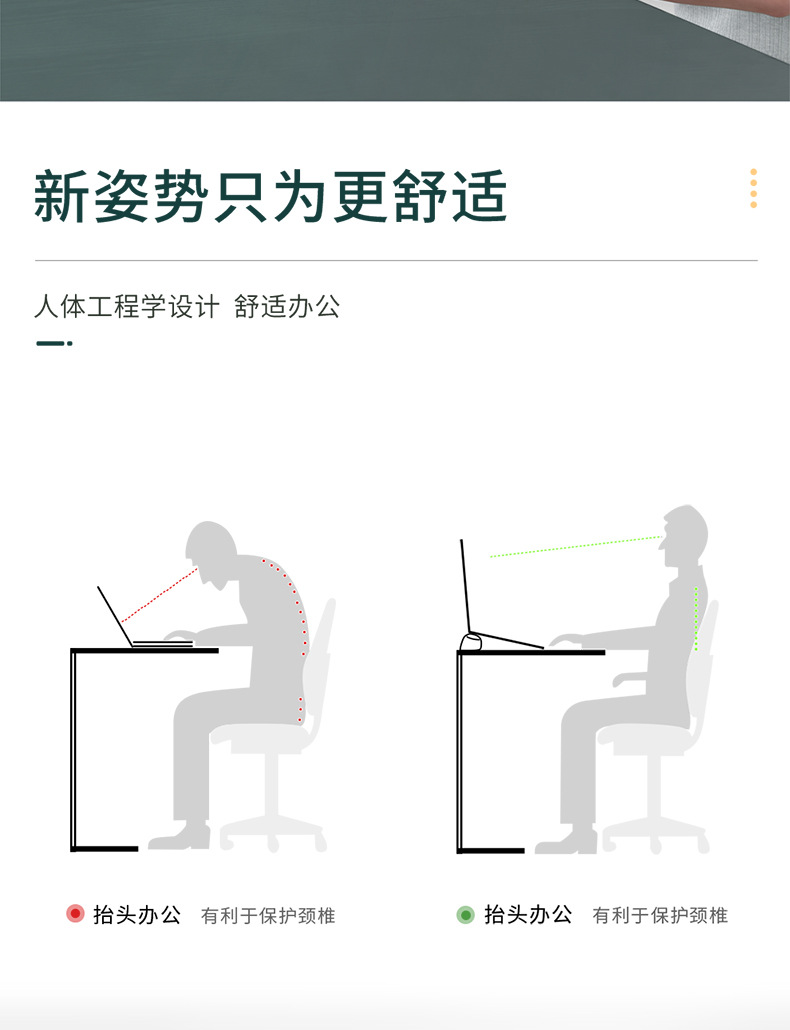 新姿势只为更舒适

人体工程学设计 舒适办公

抬头办公 有利于保护颈椎

抬头办公 有利于保护颈椎