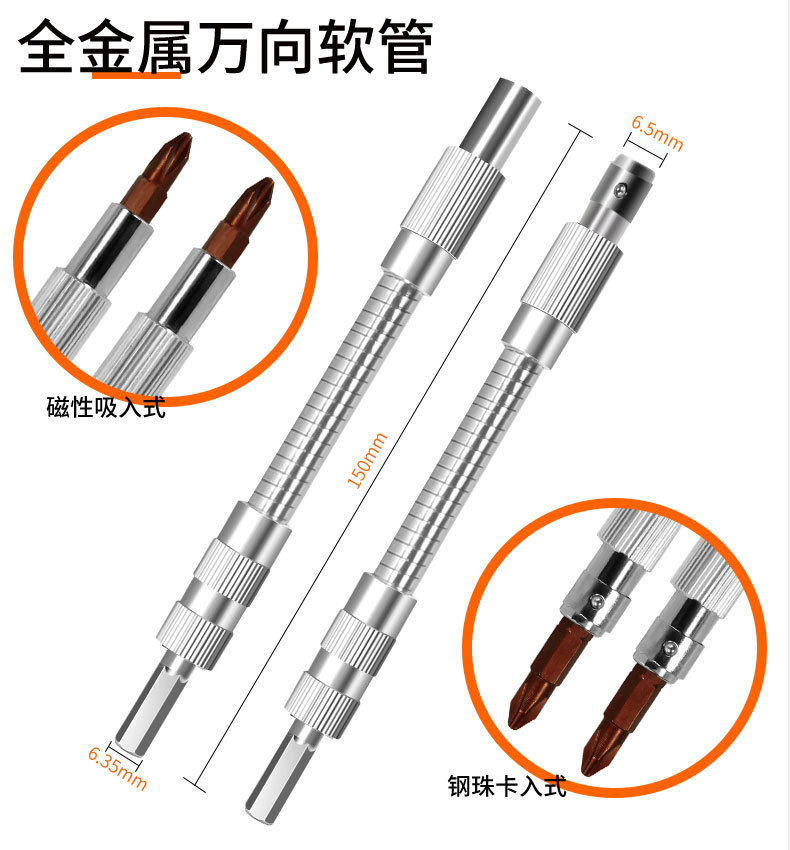 全金属万向软管

6.5mm

磁性吸入式

150mm

6.35mm

钢珠卡入式