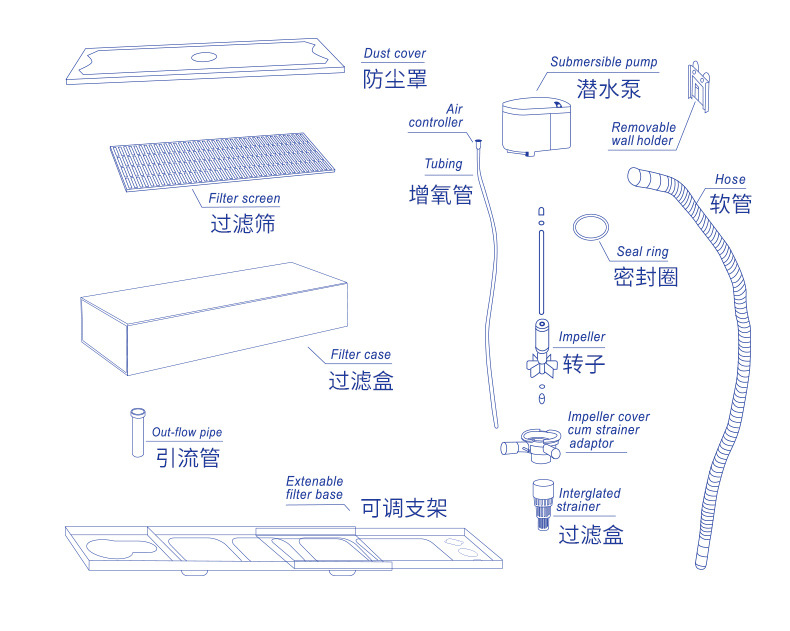 Dust cover
防尘罩

Filter screen
过滤筛

Filter case
过滤盒

Out-flow pipe
引流管

Extenable filter base
可调支架

Air controller

Tubing
增氧管

Submersible pump
潜水泵

Removable wall holder

Hose
软管

Seal ring
密封圈

Impeller
转子

Impeller cover cum strainer adaptor

Interglated strainer
过滤盒