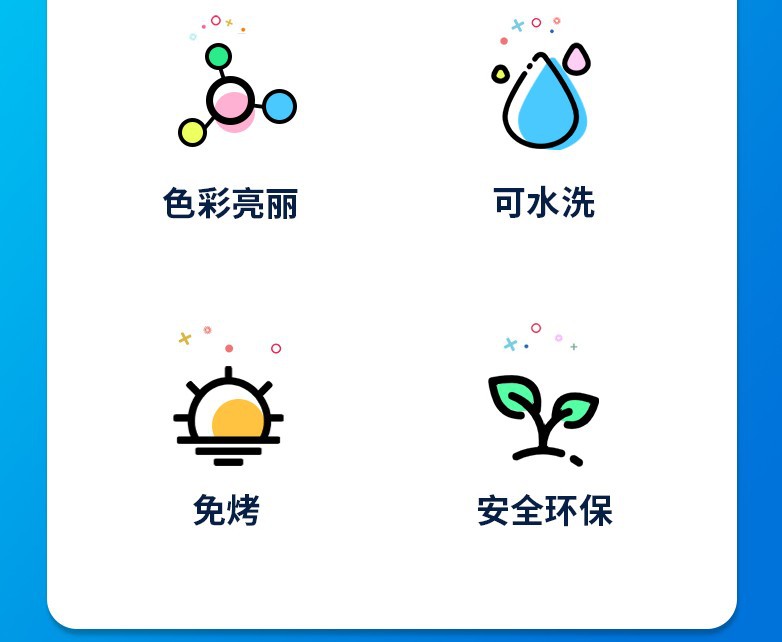 色彩亮丽

可水洗

免烤

安全环保