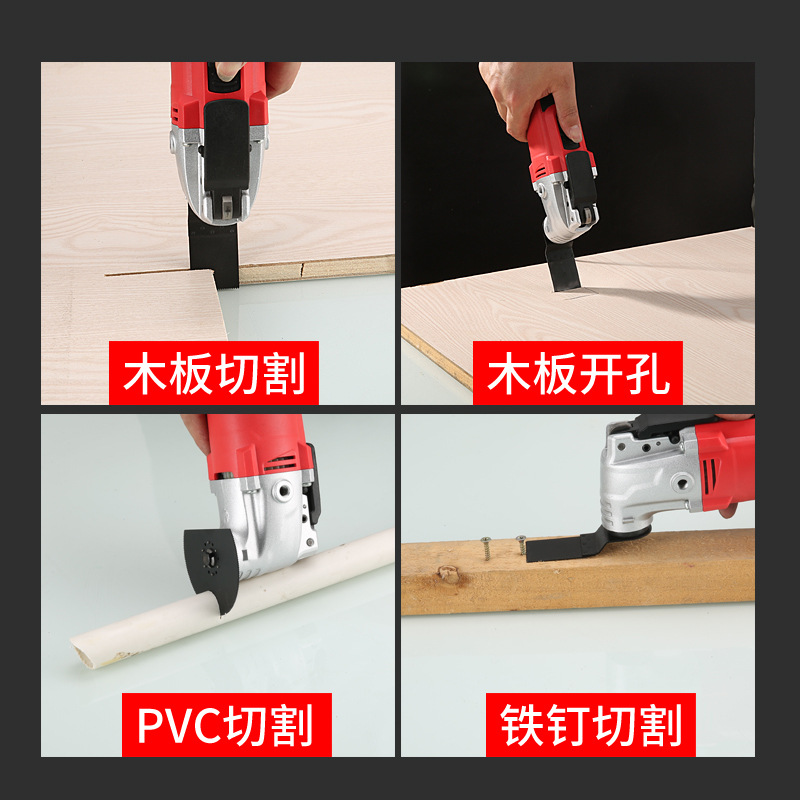 木板切割

木板开孔

PVC切割

铁钉切割