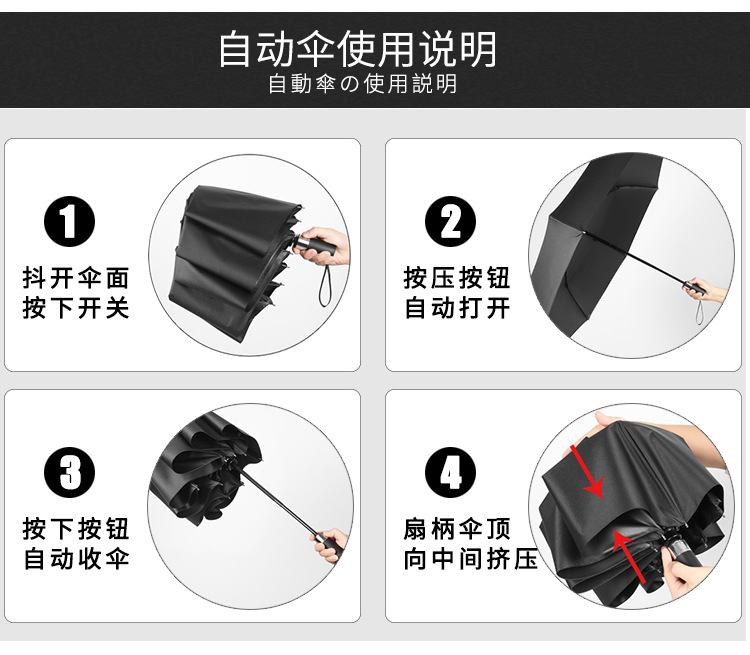 自动伞使用说明
自動傘の使用説明

1
抖开伞面
按下开关

2
按压按钮
自动打开

3
按下按钮
自动收伞

4
扇柄伞顶
向中间挤压