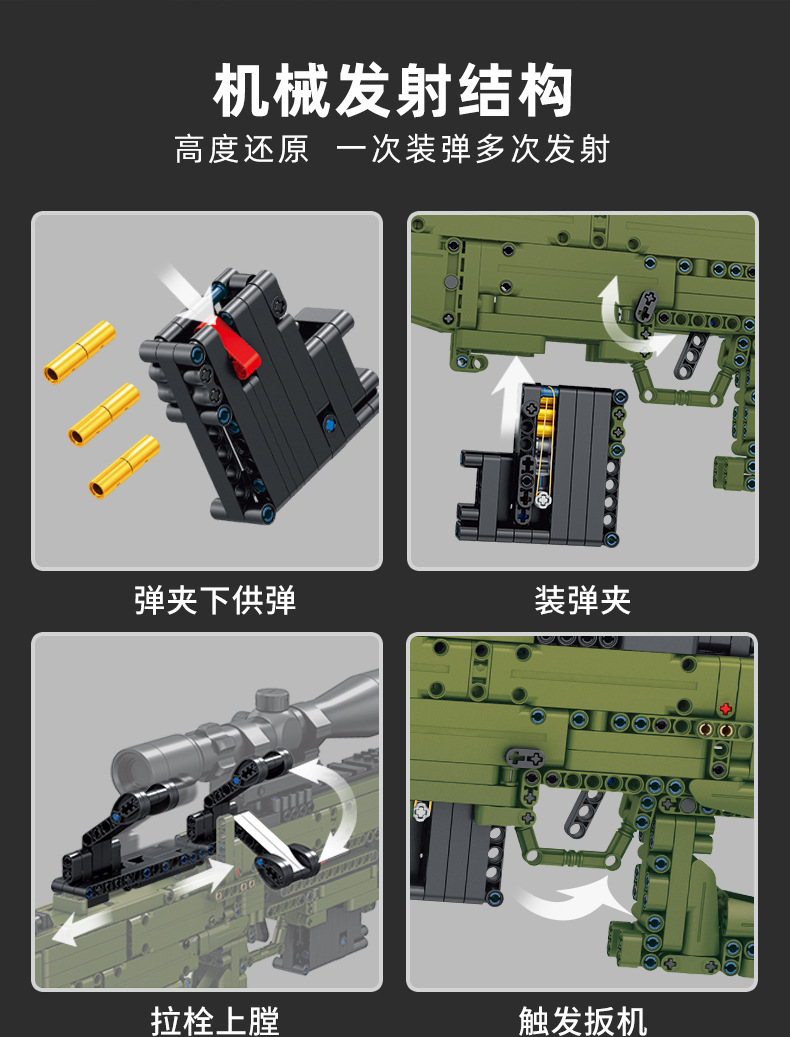 机械发射结构
高度还原 一次装弹多次发射

弹夹下供弹

装弹夹

拉栓上膛

触发扳机