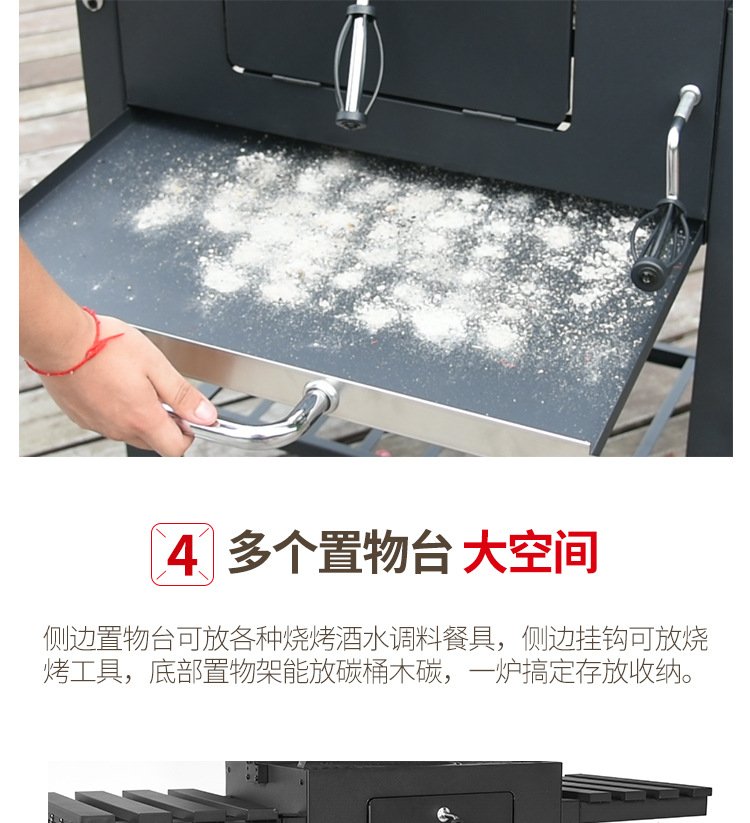 4 多个置物台 大空间

侧边置物台可放各种烧烤酒水调料餐具，侧边挂钩可放烧烤工具，底部置物架能放碳桶木碳，一炉搞定存放收纳。