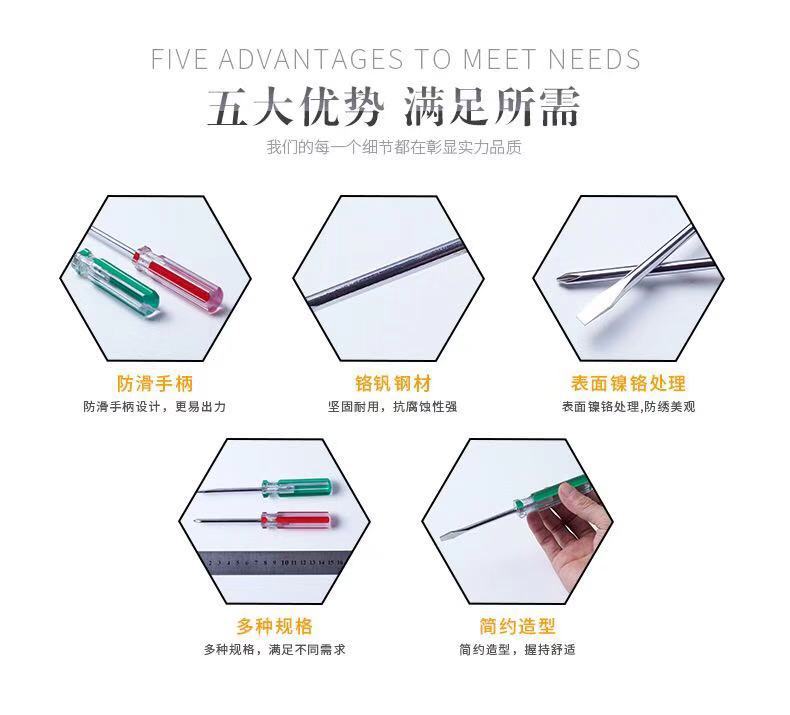 FIVE ADVANTAGES TO MEET NEEDS

五大优势 满足所需

我们的每一个细节都在彰显实力品质

防滑手柄

防滑手柄设计，更易出力

铬钒钢材

坚固耐用，抗腐蚀性强

表面镍铬处理

表面镍铬处理,防绣美观

2 3 4 5 6 7 8 9 10 11 12 13 14 15 16

多种规格

多种规格，满足不同需求

简约造型

简约造型，握持舒适