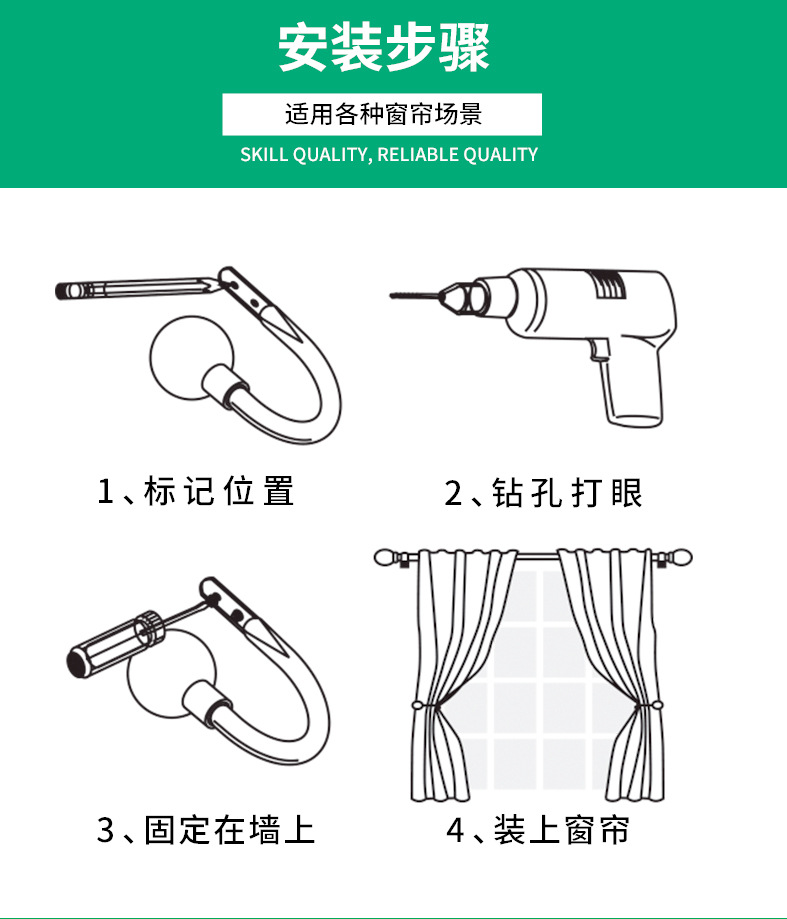 安装步骤

适用各种窗帘场景

SKILL QUALITY, RELIABLE QUALITY

1、标记位置

2、钻孔打眼

3、固定在墙上

4、装上窗帘