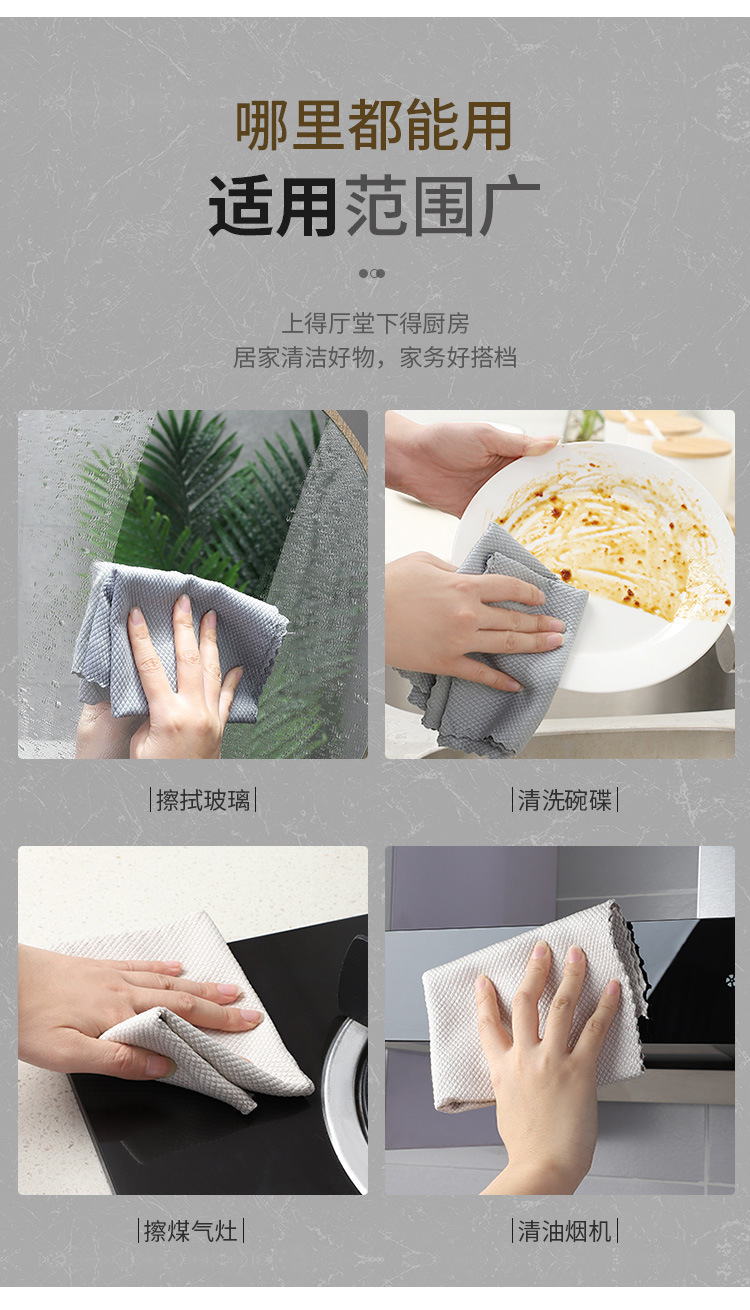 哪里都能用

适用范围广

上得厅堂下得厨房
居家清洁好物，家务好搭档

|擦拭玻璃|

|清洗碗碟|

|擦煤气灶|

|清油烟机|