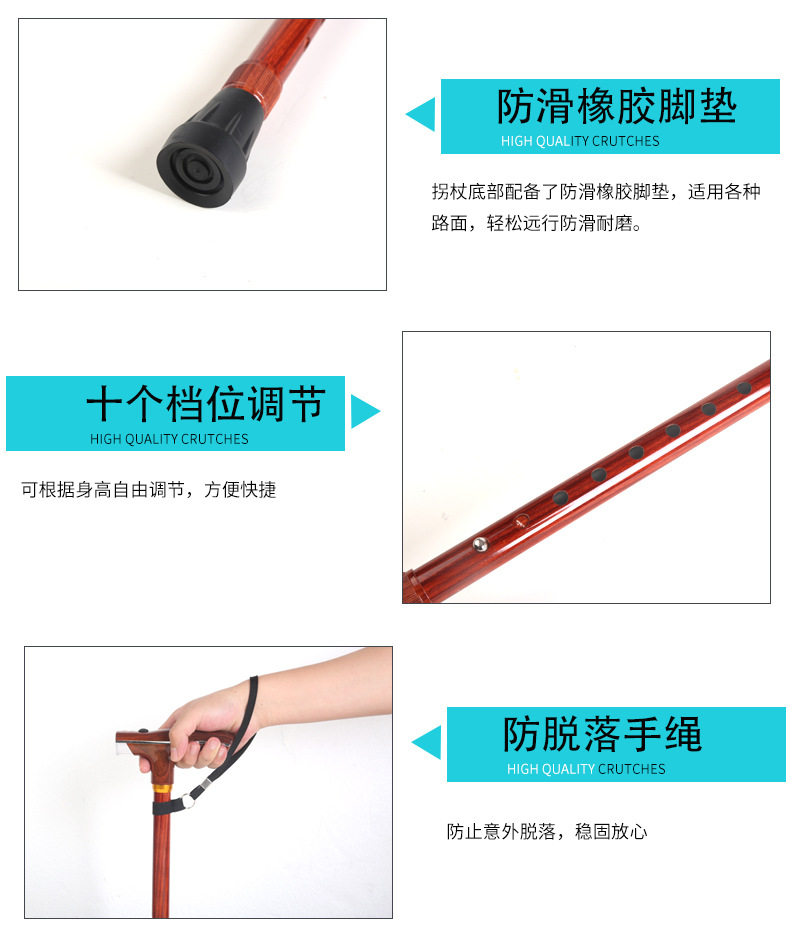 防滑橡胶脚垫
HIGH QUALITY CRUTCHES

拐杖底部配备了防滑橡胶脚垫，适用各种路面，轻松远行防滑耐磨。

十个档位调节
HIGH QUALITY CRUTCHES

可根据身高自由调节，方便快捷

防脱落手绳
HIGH QUALITY CRUTCHES

防止意外脱落，稳固放心