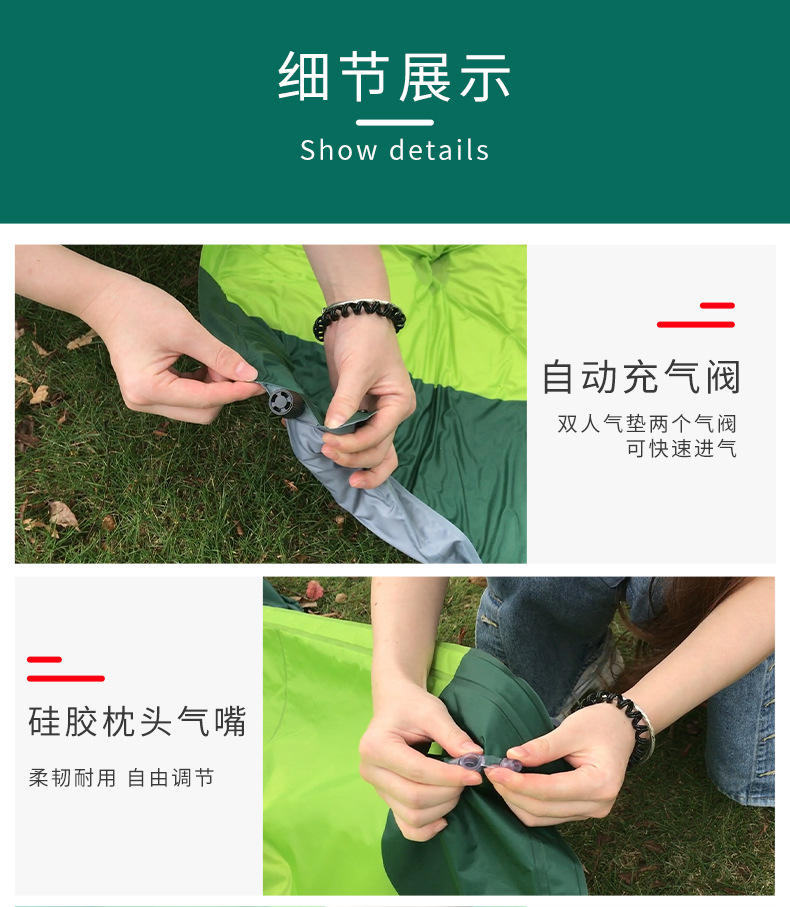 细节展示

Show details

自动充气阀

双人气垫两个气阀
可快速进气

硅胶枕头气嘴

柔韧耐用 自由调节