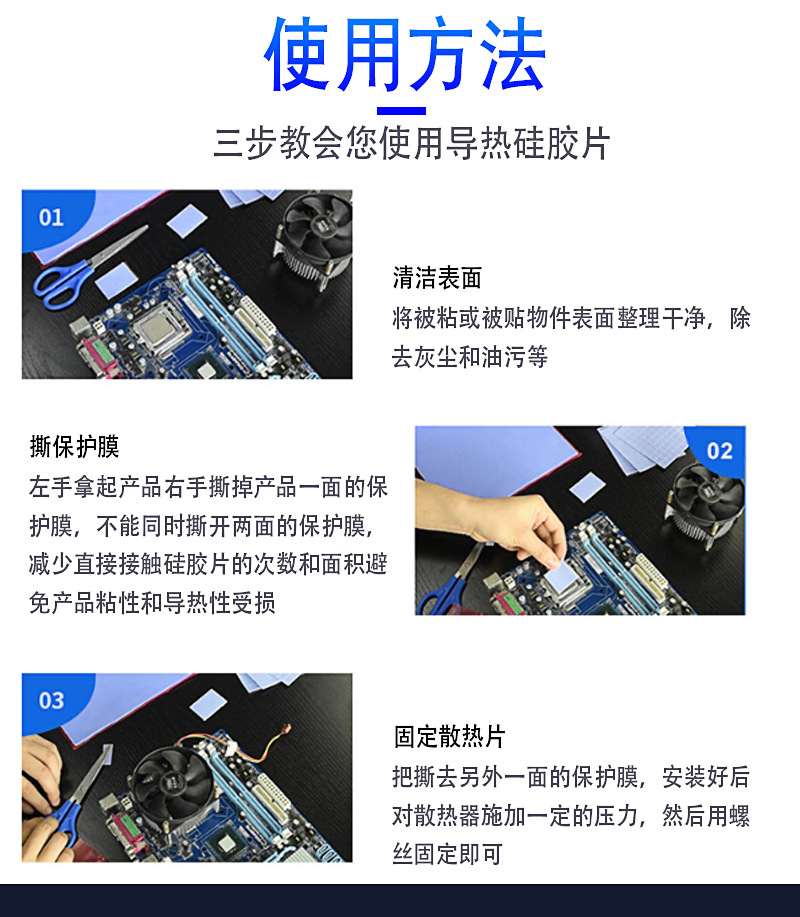 使用方法

三步教会您使用导热硅胶片

01

清洁表面

将被粘或被贴物件表面整理干净，除去灰尘和油污等

撕保护膜

左手拿起产品右手撕掉产品一面的保护膜，不能同时撕开两面的保护膜，减少直接接触硅胶片的次数和面积避免产品粘性和导热性受损

02

03

固定散热片

把撕去另外一面的保护膜，安装好后对散热器施加一定的压力，然后用螺丝固定即可