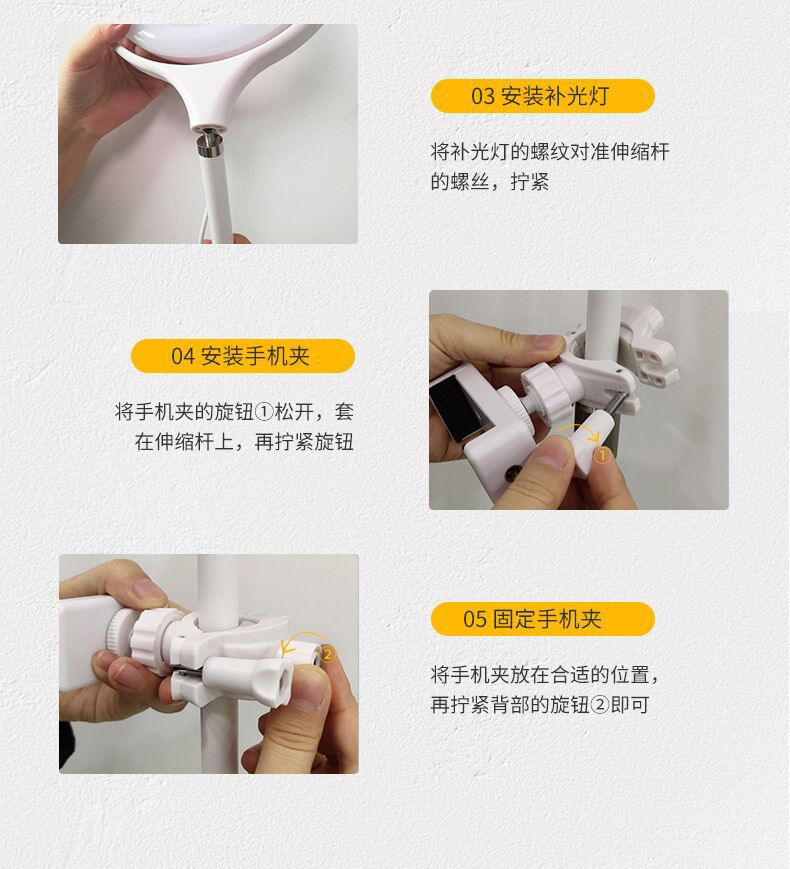 03 安装补光灯

将补光灯的螺纹对准伸缩杆的螺丝，拧紧

04 安装手机夹

将手机夹的旋钮①松开，套在伸缩杆上，再拧紧旋钮

①

②

05 固定手机夹

将手机夹放在合适的位置，再拧紧背部的旋钮②即可