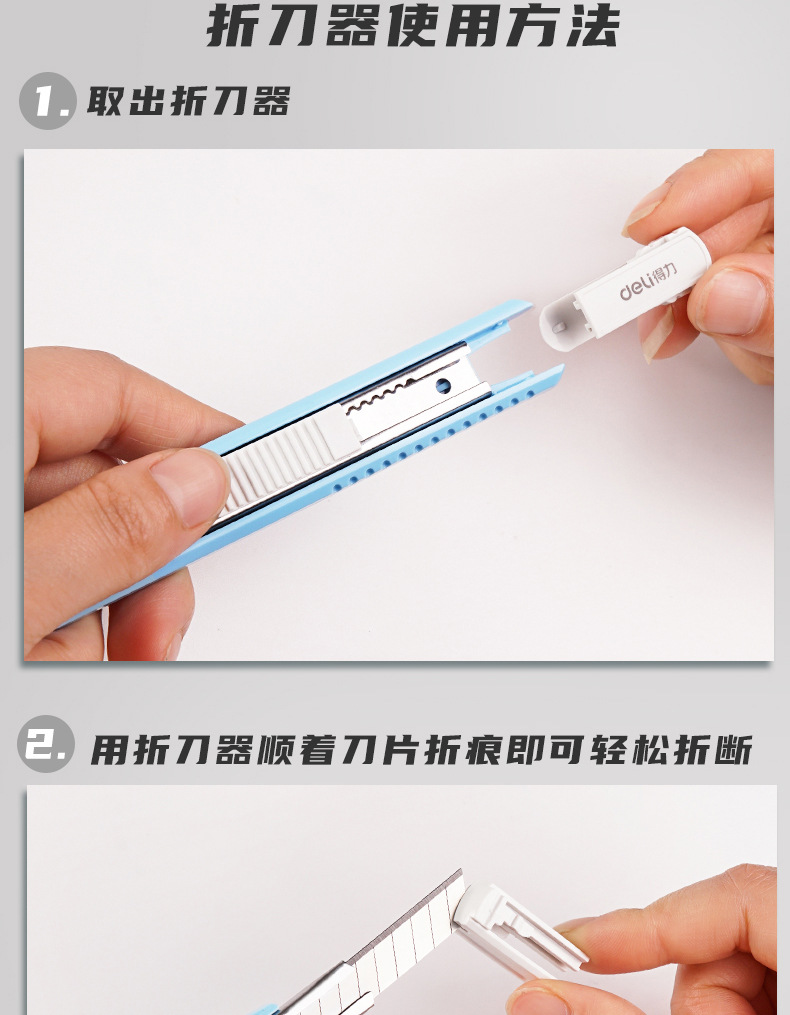 折刀器使用方法

1. 取出折刀器

deli得力

2. 用折刀器顺着刀片折痕即可轻松折断