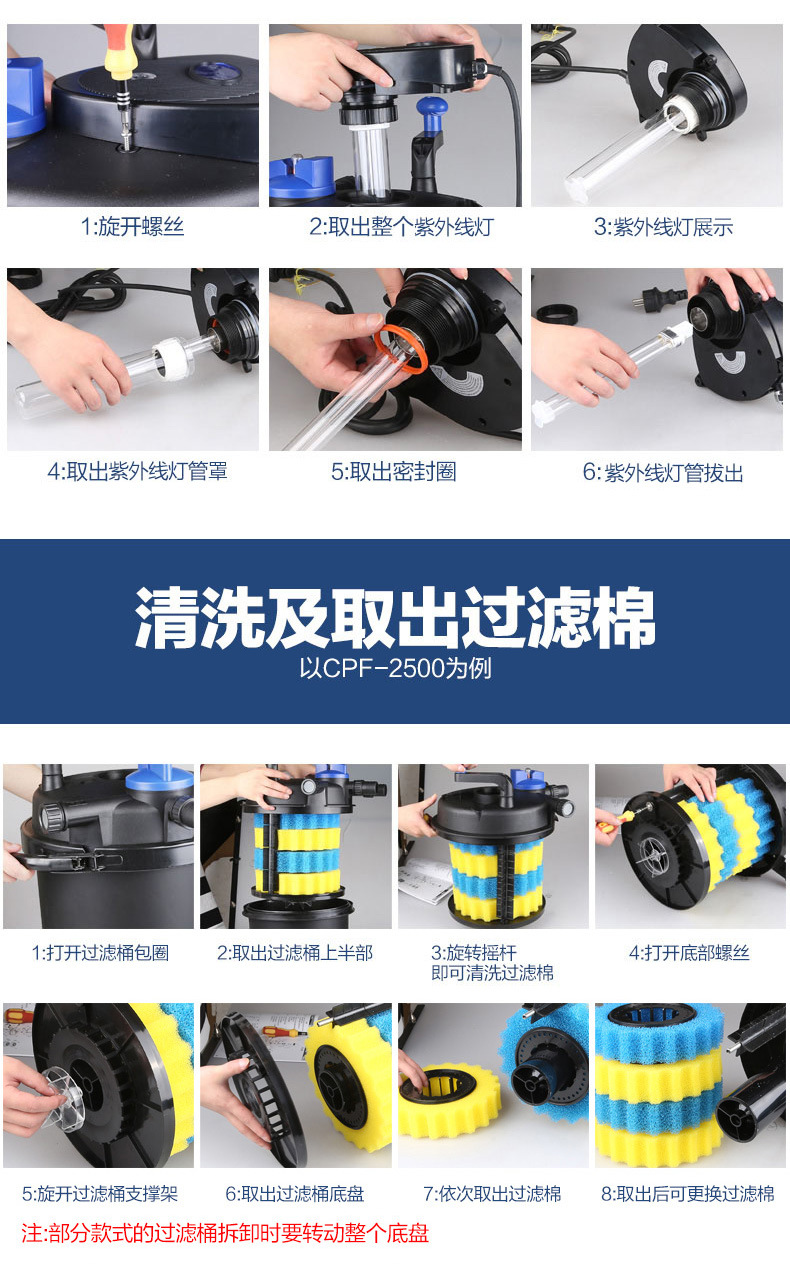 1:旋开螺丝

2:取出整个紫外线灯

3:紫外线灯展示

4:取出紫外线灯管罩

5:取出密封圈

6:紫外线灯管拔出

清洗及取出过滤棉

以CPF-2500为例

1:打开过滤桶包圈

2:取出过滤桶上半部

3:旋转摇杆
即可清洗过滤棉

4:打开底部螺丝

5:旋开过滤桶支撑架

6:取出过滤桶底盘

7:依次取出过滤棉

8:取出后可更换过滤棉

注:部分款式的过滤桶拆卸时要转动整个底盘