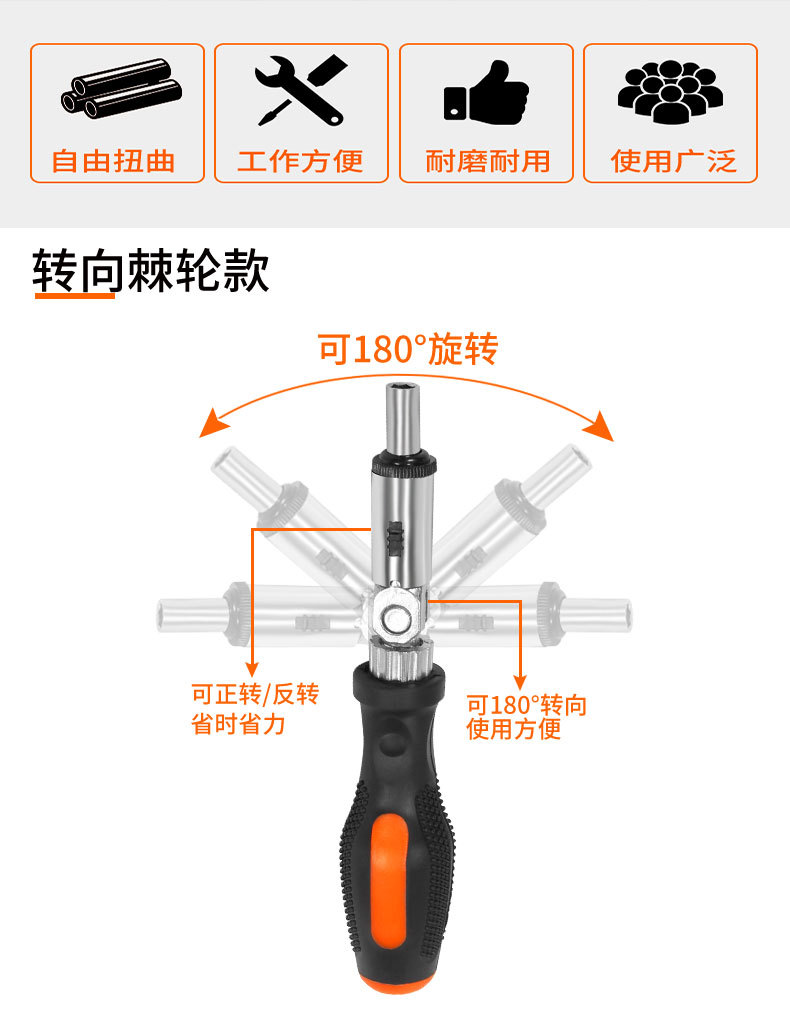 自由扭曲

工作方便

耐磨耐用

使用广泛

转向棘轮款

可180°旋转

可正转/反转
省时省力

可180°转向
使用方便