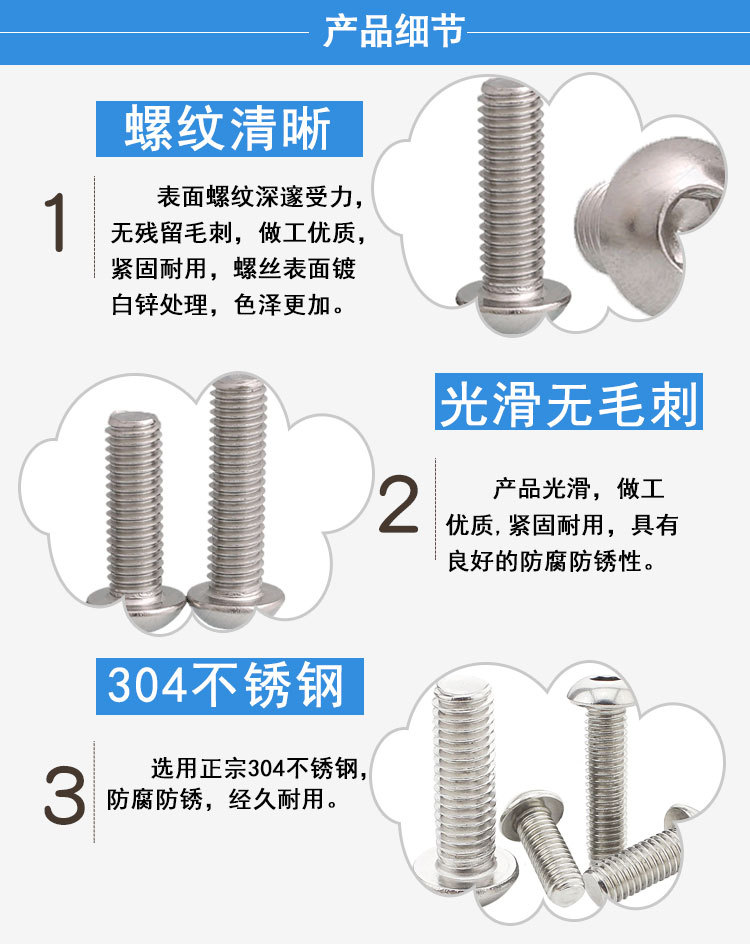 产品细节

螺纹清晰

1

表面螺纹深邃受力，无残留毛刺，做工优质，紧固耐用，螺丝表面镀白锌处理，色泽更加。

光滑无毛刺

2

产品光滑，做工优质，紧固耐用，具有良好的防腐防锈性。

304不锈钢

3

选用正宗304不锈钢，防腐防锈，经久耐用。