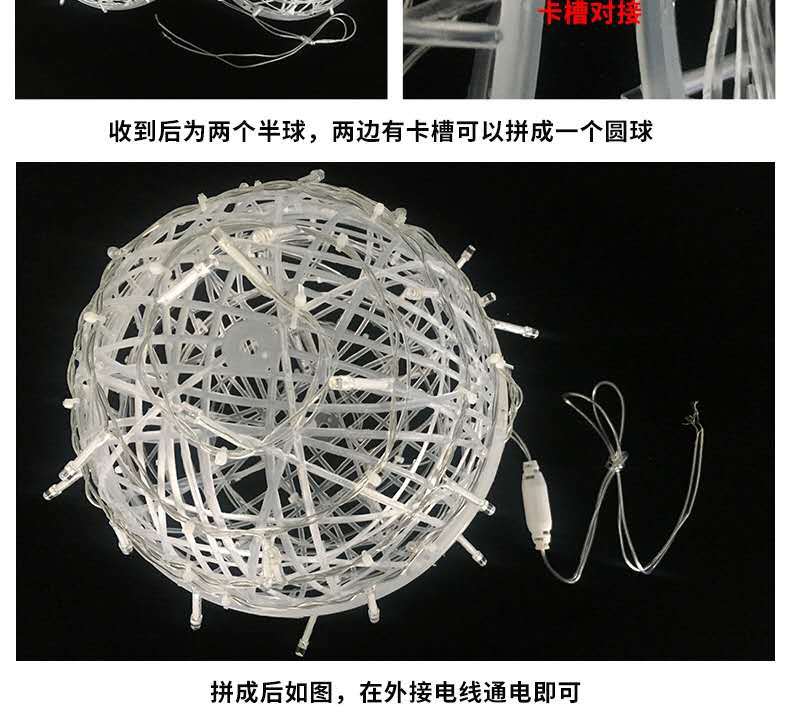 卡槽对接

收到后为两个半球，两边有卡槽可以拼成一个圆球

拼成后如图，在外接电线通电即可