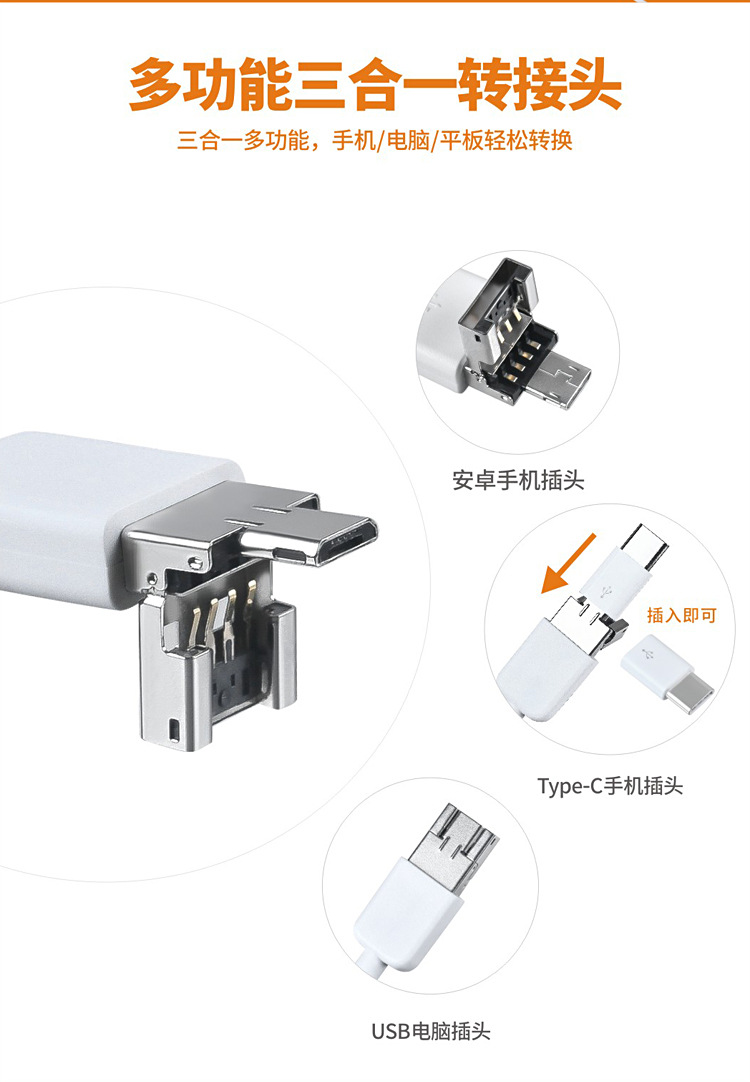 多功能三合一转接头

三合一多功能，手机/电脑/平板轻松转换

安卓手机插头

插入即可

Type-C手机插头

USB电脑插头