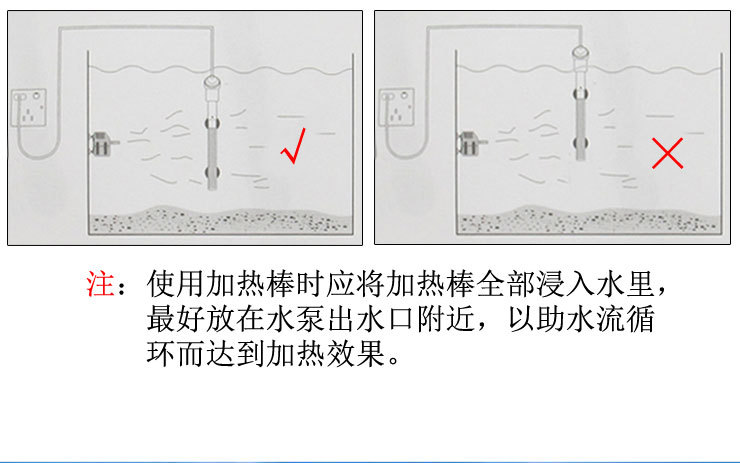 √

×

注：使用加热棒时应将加热棒全部浸入水里，最好放在水泵出水口附近，以助水流循环而达到加热效果。