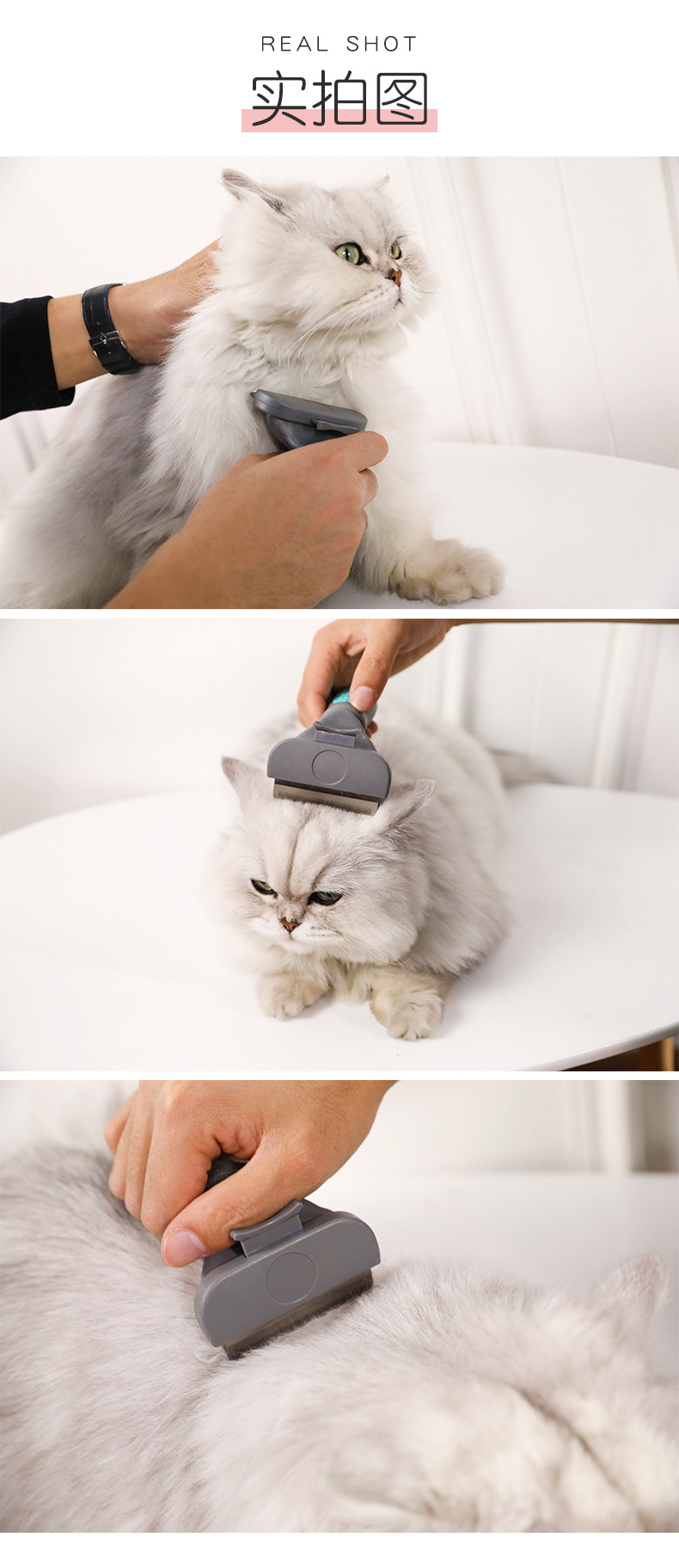 REAL SHOT
实拍图