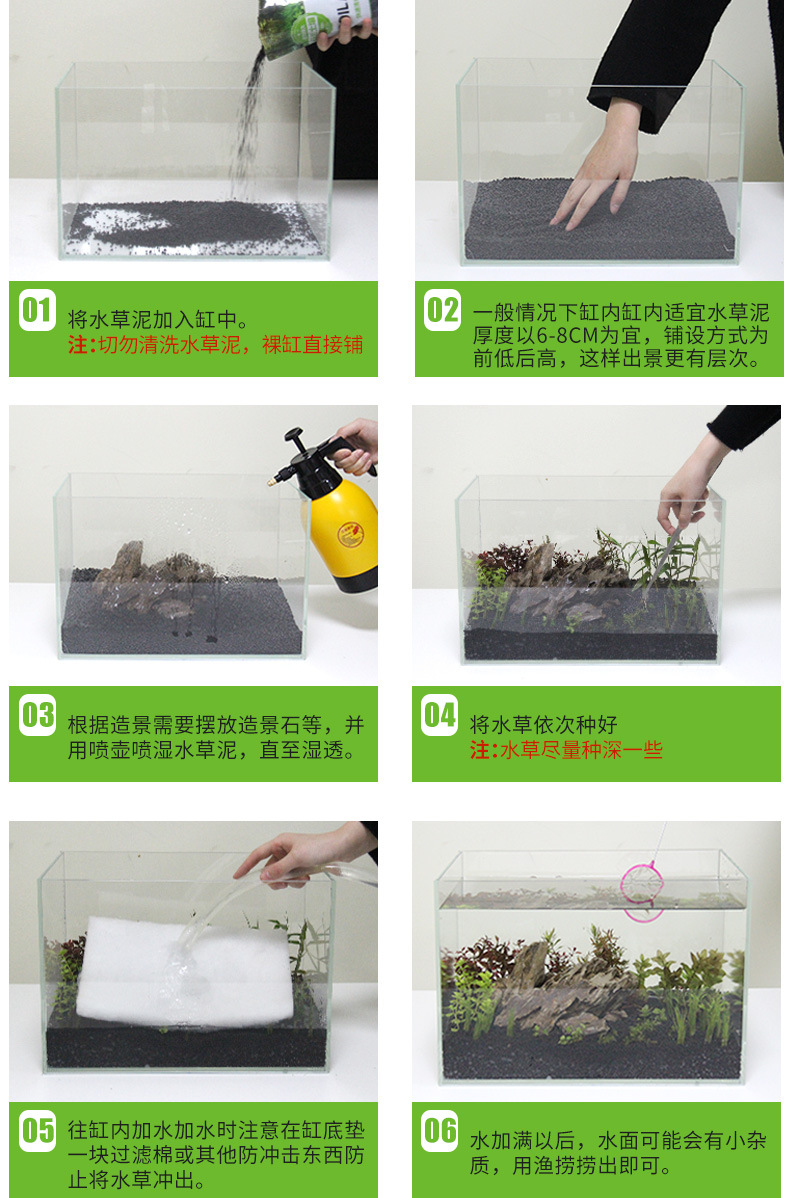 01 将水草泥加入缸中。
注:切勿清洗水草泥，裸缸直接铺

02 一般情况下缸内缸内适宜水草泥厚度以6-8CM为宜，铺设方式为前低后高，这样出景更有层次。

03 根据造景需要摆放造景石等，并用喷壶喷湿水草泥，直至湿透。

04 将水草依次种好
注:水草尽量种深一些

05 往缸内加水加水时注意在缸底垫一块过滤棉或其他防冲击东西防止将水草冲出。

06 水加满以后，水面可能会有小杂质，用渔捞捞出即可。