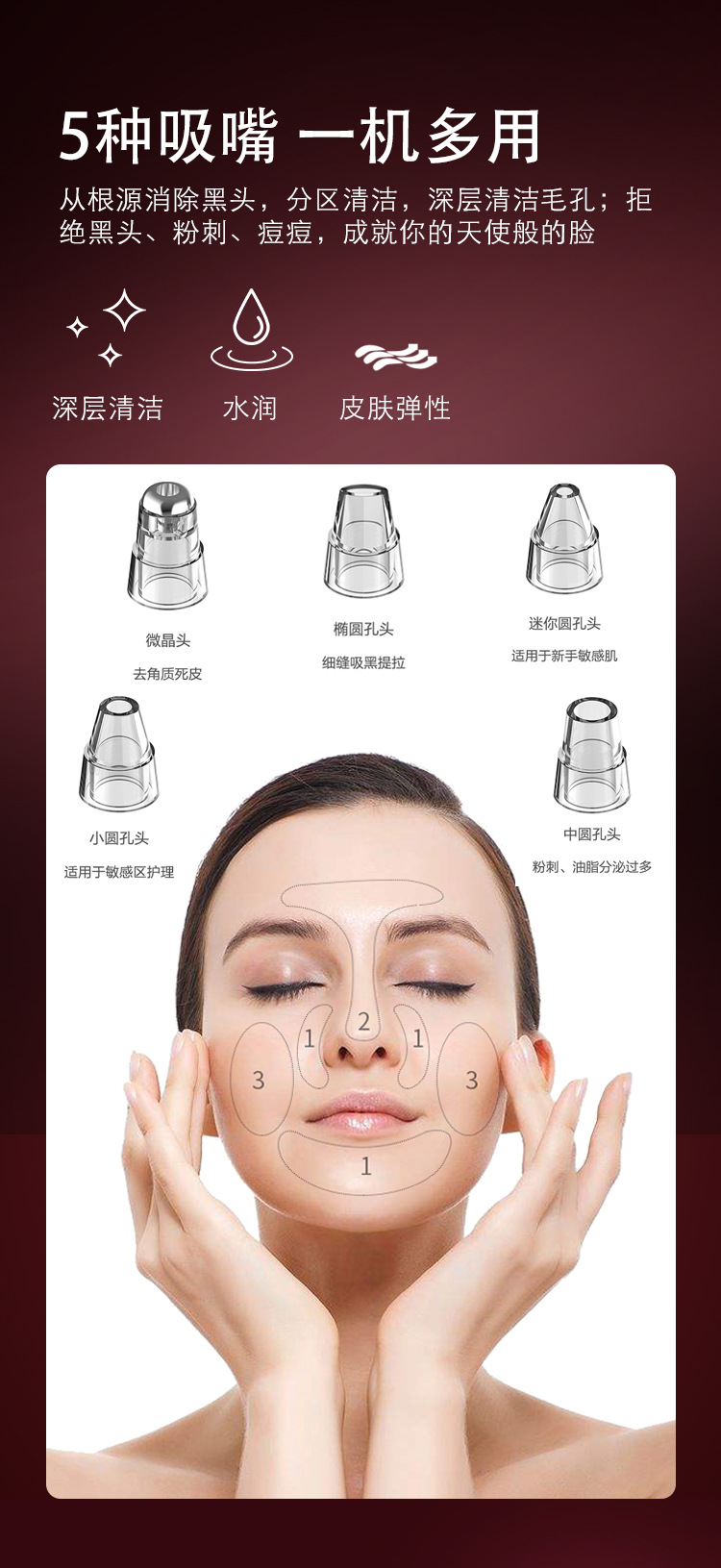 5种吸嘴 一机多用

从根源消除黑头，分区清洁，深层清洁毛孔；拒绝黑头、粉刺、痘痘，成就你的天使般的脸

深层清洁

水润

皮肤弹性

微晶头

去角质死皮

椭圆孔头

细缝吸黑提拉

迷你圆孔头

适用于新手敏感肌

小圆孔头

适用于敏感区护理

中圆孔头

粉刺、油脂分泌过多

2

1

1

3

3

1