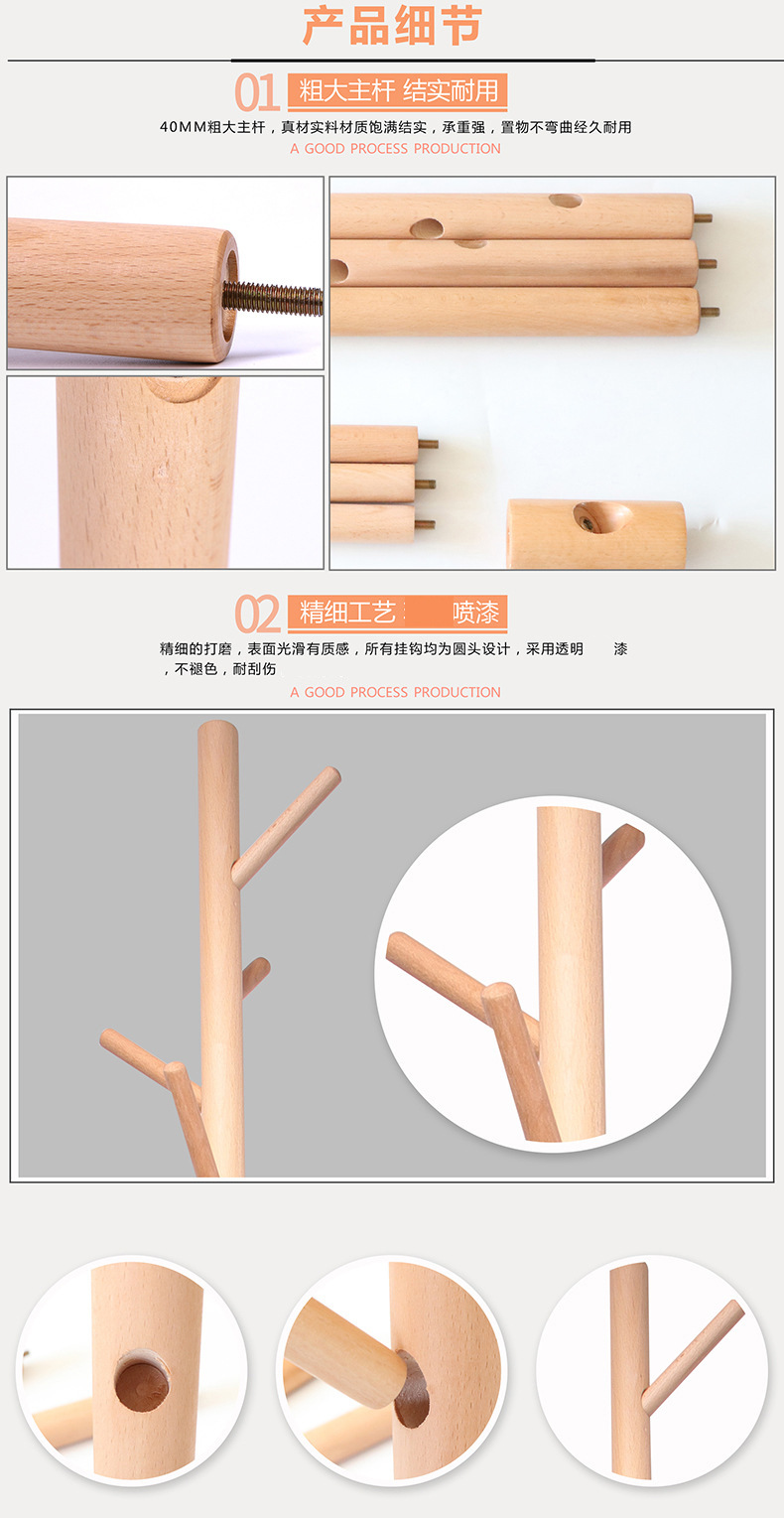 产品细节

01 粗大主杆 结实耐用

40MM粗大主杆，真材实料材质饱满结实，承重强，置物不弯曲经久耐用

A GOOD PROCESS PRODUCTION

02 精细工艺 喷漆

精细的打磨，表面光滑有质感，所有挂钩均为圆头设计，采用透明 漆，不褪色，耐刮伤

A GOOD PROCESS PRODUCTION