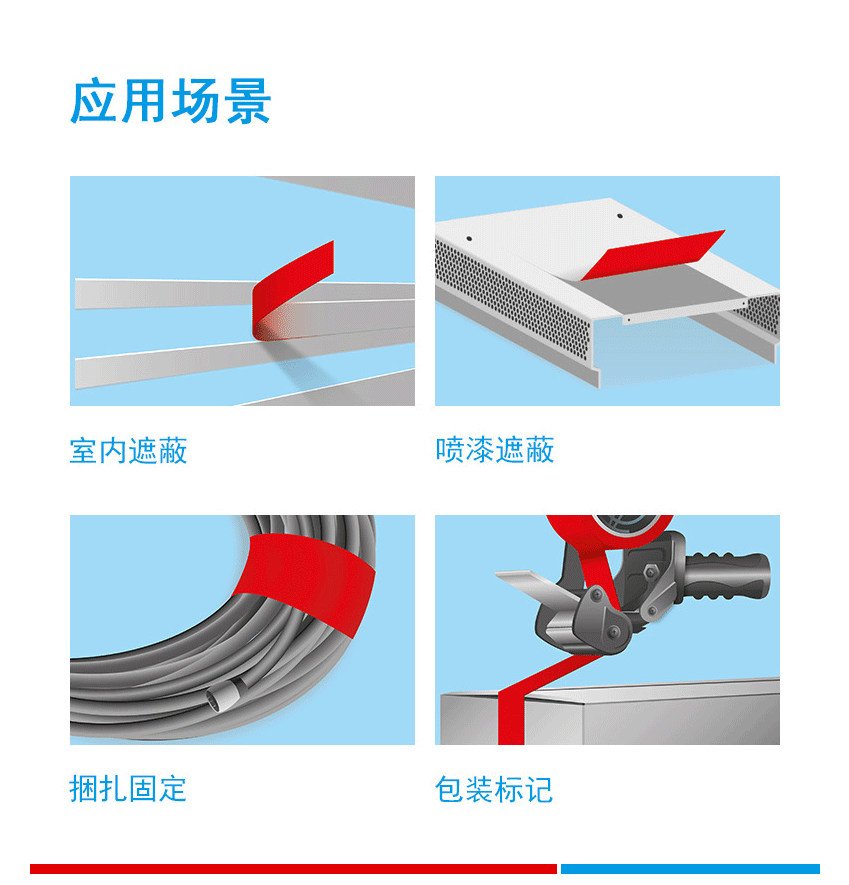 应用场景

室内遮蔽

喷漆遮蔽

捆扎固定

包装标记