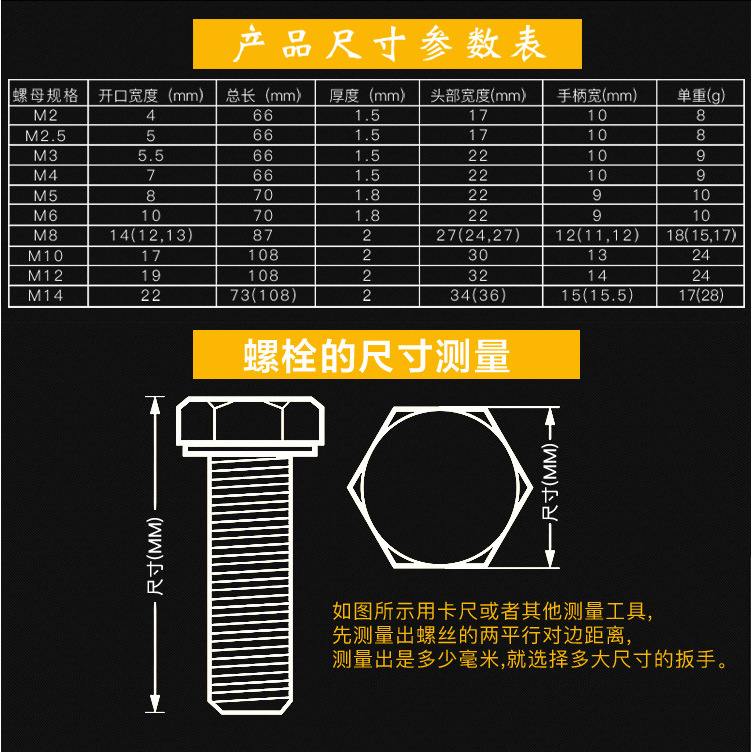 产品尺寸参数表

| 螺母规格 | 开口宽度（mm） | 总长（mm） | 厚度（mm） | 头部宽度(mm) | 手柄宽(mm) | 单重(g) |
|---|---|---|---|---|---|---|
| M2 | 4 | 66 | 1.5 | 17 | 10 | 8 |
| M2.5 | 5 | 66 | 1.5 | 17 | 10 | 8 |
| M3 | 5.5 | 66 | 1.5 | 22 | 10 | 9 |
| M4 | 7 | 66 | 1.5 | 22 | 10 | 9 |
| M5 | 8 | 70 | 1.8 | 22 | 9 | 10 |
| M6 | 10 | 70 | 1.8 | 22 | 9 | 10 |
| M8 | 14(12,13) | 87 | 2 | 27(24,27) | 12(11,12) | 18(15,17) |
| M10 | 17 | 108 | 2 | 30 | 13 | 24 |
| M12 | 19 | 108 | 2 | 32 | 14 | 24 |
| M14 | 22 | 73(108) | 2 | 34(36) | 15(15.5) | 17(28) |

螺栓的尺寸测量

尺寸(MM)

尺寸(MM)

如图所示用卡尺或者其他测量工具,
先测量出螺丝的两平行对边距离,
测量出是多少毫米,就选择多大尺寸的扳手。