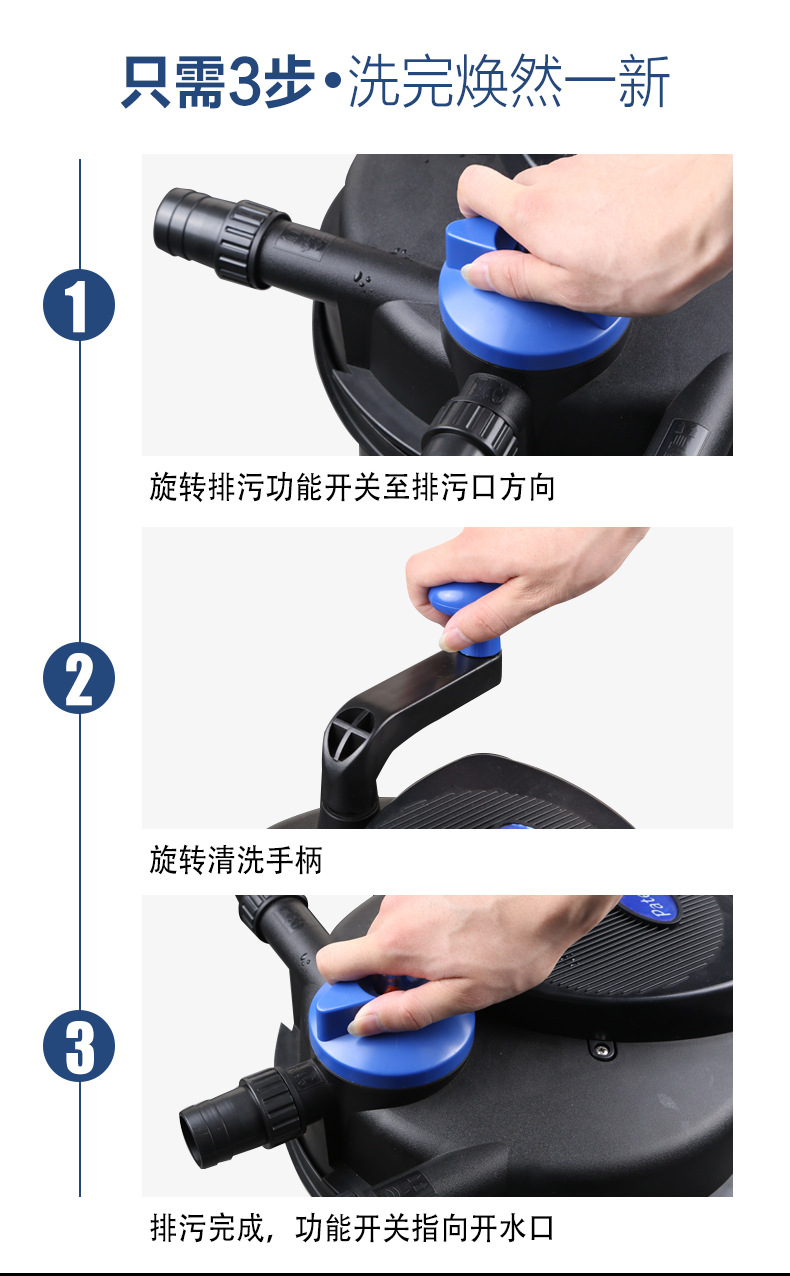 只需3步•洗完焕然一新

1

旋转排污功能开关至排污口方向

2

旋转清洗手柄

3

排污完成，功能开关指向开水口