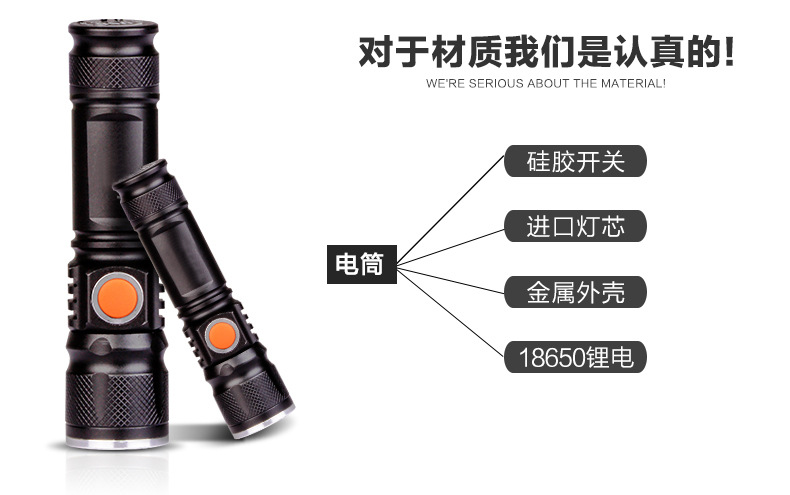 对于材质我们是认真的!
WE'RE SERIOUS ABOUT THE MATERIAL!

电筒

硅胶开关

进口灯芯

金属外壳

18650锂电