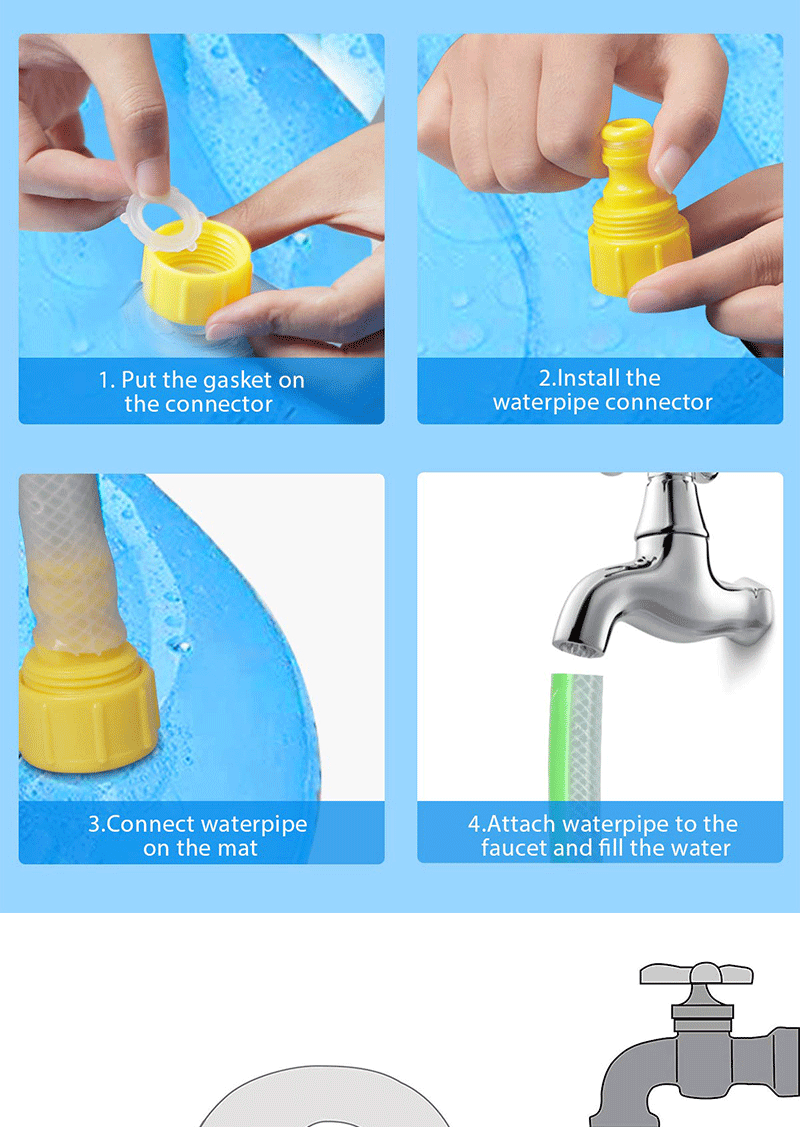 1. Put the gasket on the connector

2.Install the waterpipe connector

3.Connect waterpipe on the mat

4.Attach waterpipe to the faucet and fill the water