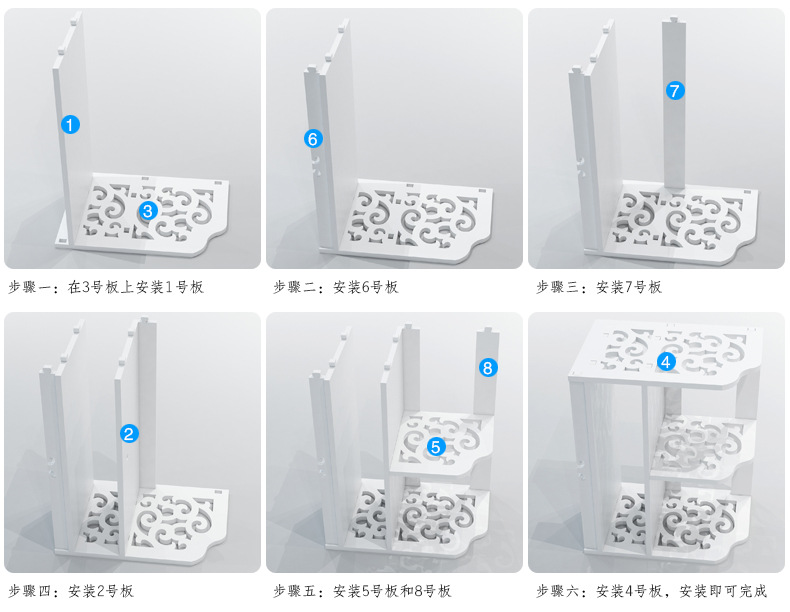 1

3

步骤一：在3号板上安装1号板

6

步骤二：安装6号板

7

步骤三：安装7号板

2

步骤四：安装2号板

8

5

步骤五：安装5号板和8号板

4

步骤六：安装4号板，安装即可完成