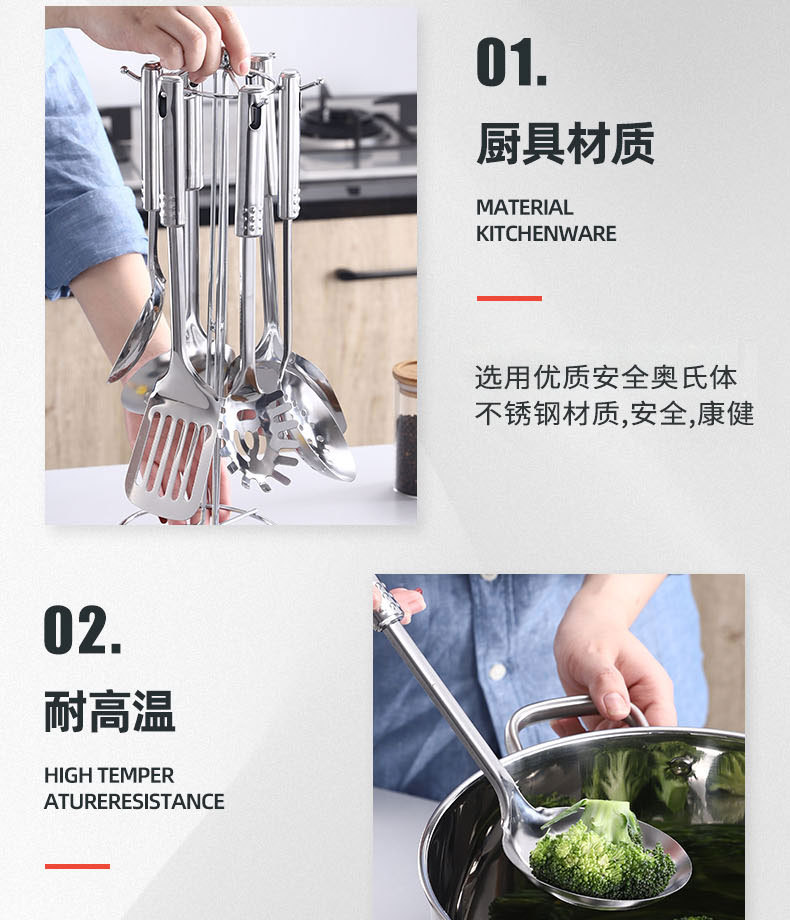 01.

厨具材质

MATERIAL KITCHENWARE

选用优质安全奥氏体不锈钢材质,安全,康健

02.

耐高温

HIGH TEMPER ATURERESISTANCE