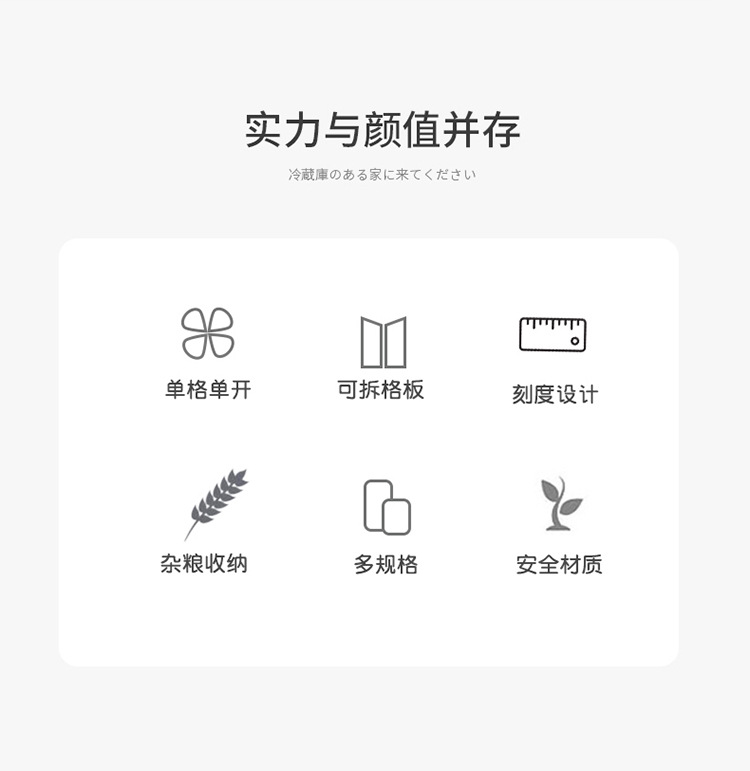 实力与颜值并存

冷蔵庫のある家に来てください

单格单开

可拆格板

刻度设计

杂粮收纳

多规格

安全材质