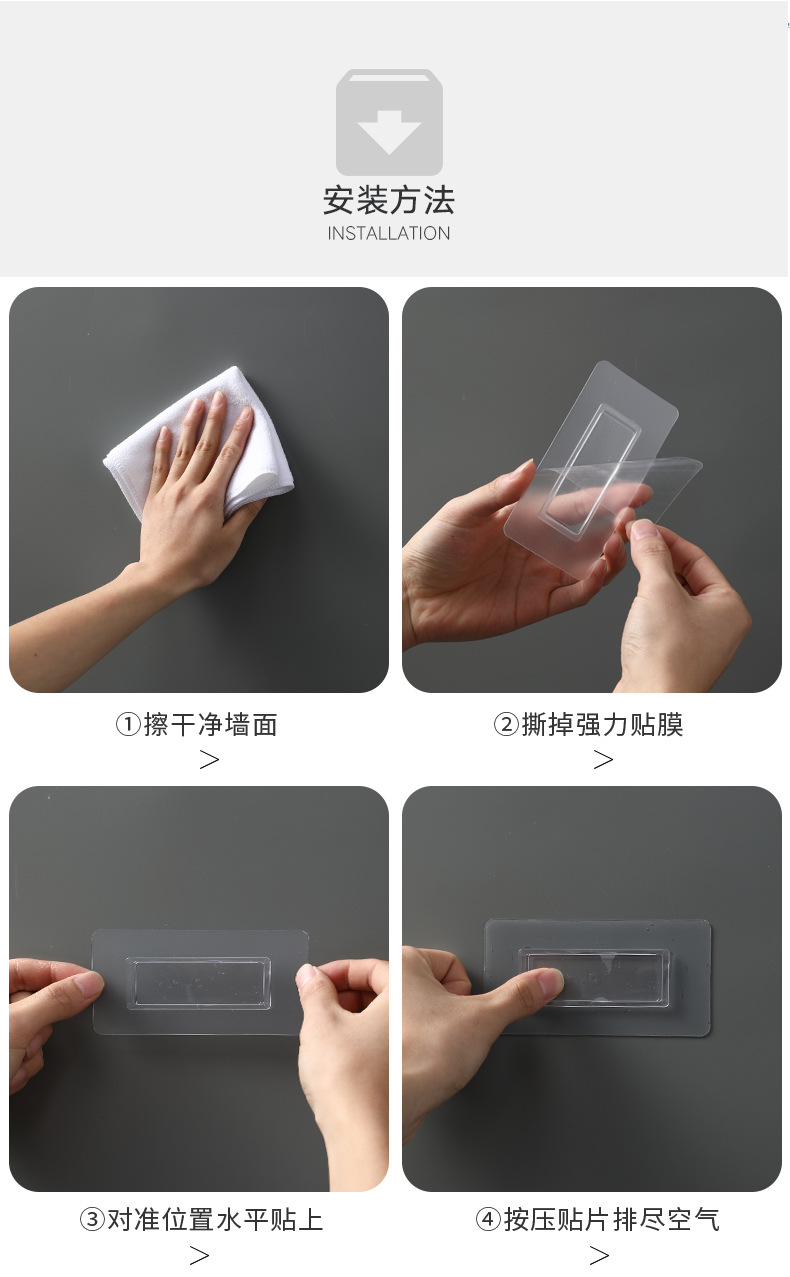 安装方法
INSTALLATION

①擦干净墙面
>

②撕掉强力贴膜
>

③对准位置水平贴上
>

④按压贴片排尽空气
>