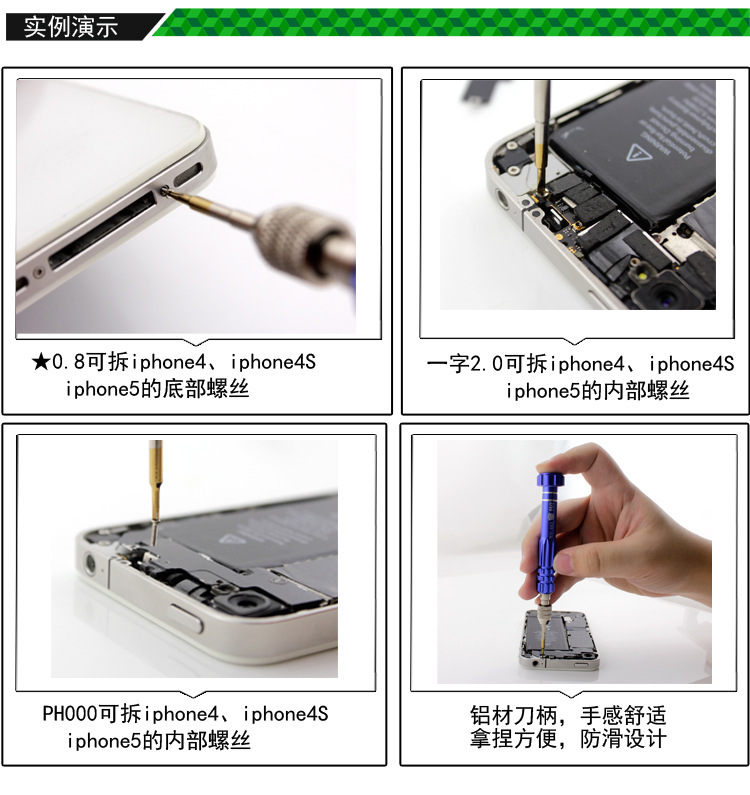 实例演示

★0.8可拆iphone4、iphone4S iphone5的底部螺丝

一字2.0可拆iphone4、iphone4S iphone5的内部螺丝

PH000可拆iphone4、iphone4S iphone5的内部螺丝

铝材刀柄，手感舒适
拿捏方便，防滑设计