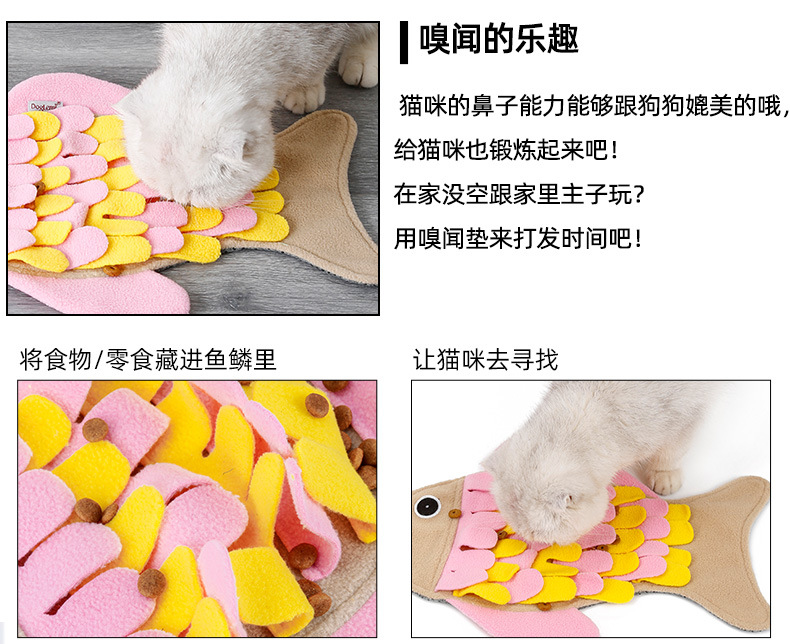 嗅闻的乐趣

猫咪的鼻子能力能够跟狗狗媲美的哦，给猫咪也锻炼起来吧！
在家没空跟家里主子玩？
用嗅闻垫来打发时间吧！

将食物/零食藏进鱼鳞里

让猫咪去寻找