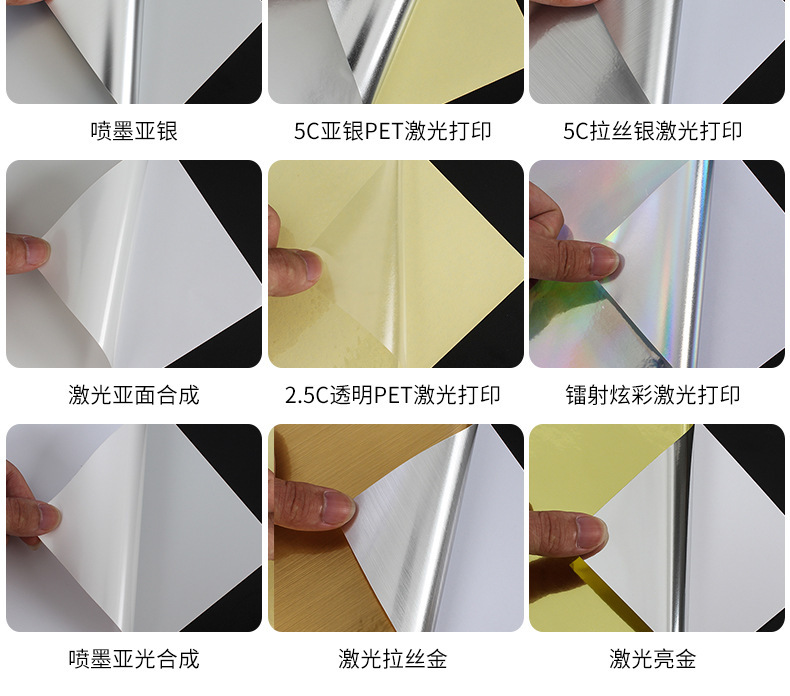 喷墨亚银

5C亚银PET激光打印

5C拉丝银激光打印

激光亚面合成

2.5C透明PET激光打印

镭射炫彩激光打印

喷墨亚光合成

激光拉丝金

激光亮金