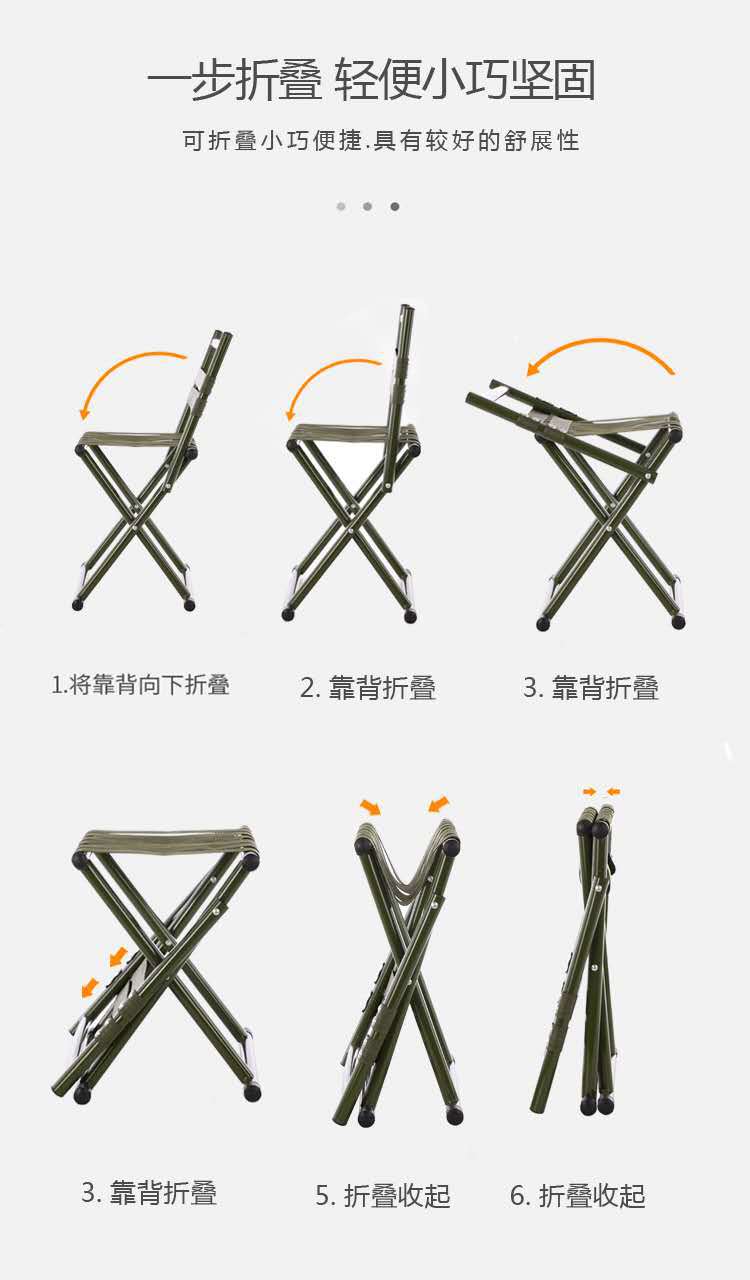 一步折叠 轻便小巧坚固

可折叠小巧便捷.具有较好的舒展性

1.将靠背向下折叠

2. 靠背折叠

3. 靠背折叠

3. 靠背折叠

5. 折叠收起

6. 折叠收起