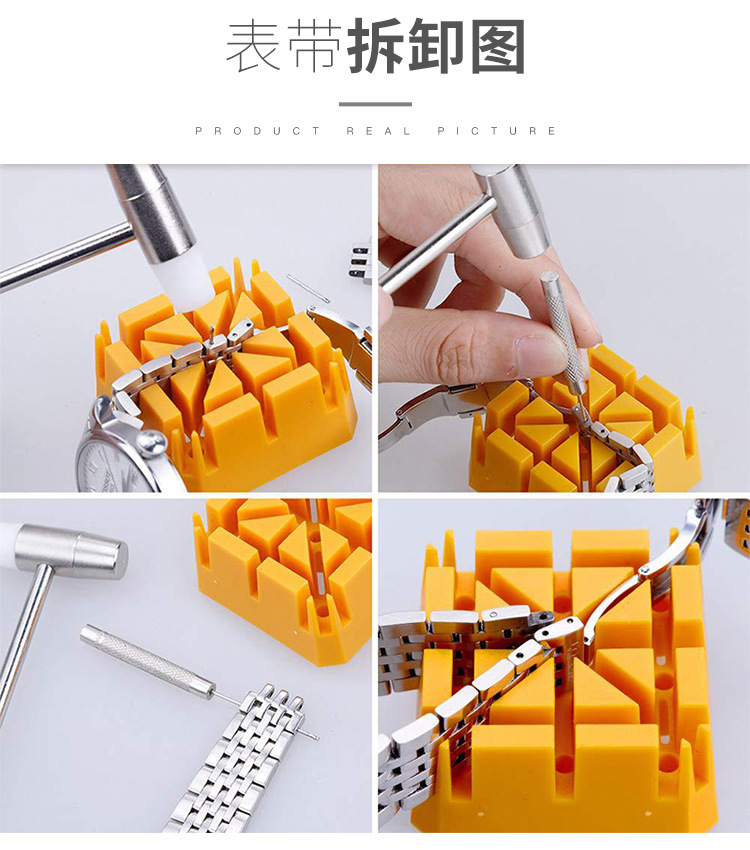 表带拆卸图

PRODUCT REAL PICTURE