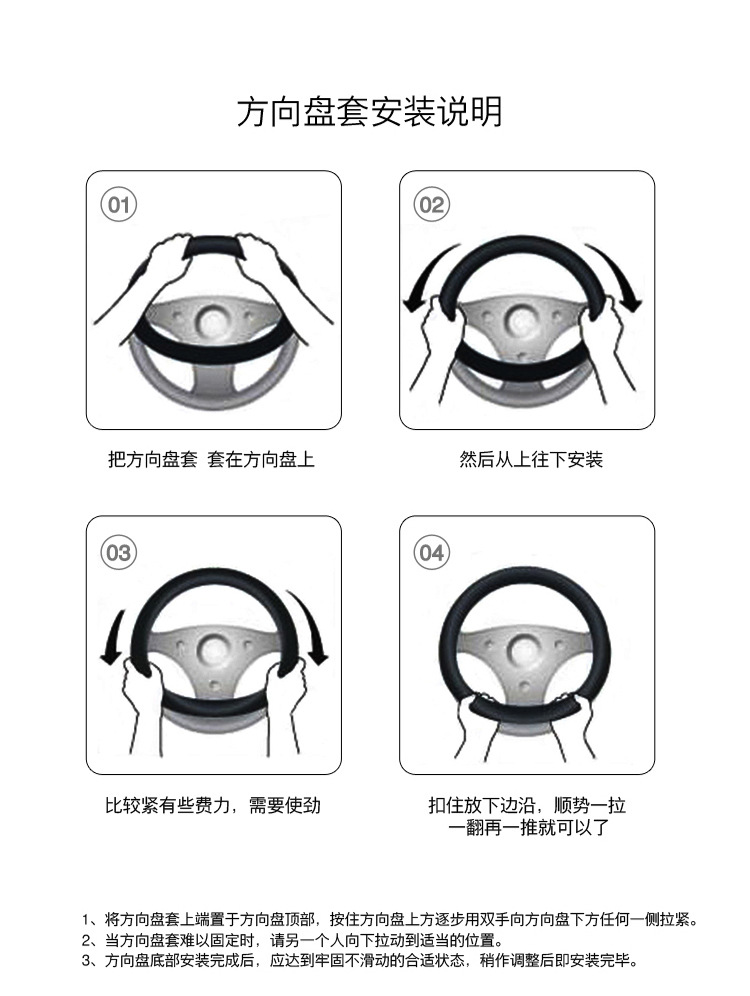 方向盘套安装说明

01

把方向盘套 套在方向盘上

02

然后从上往下安装

03

比较紧有些费力，需要使劲

04

扣住放下边沿，顺势一拉
一翻再一推就可以了

1、将方向盘套上端置于方向盘顶部，按住方向盘上方逐步用双手向方向盘下方任何一侧拉紧。
2、当方向盘套难以固定时，请另一个人向下拉动到适当的位置。
3、方向盘底部安装完成后，应达到牢固不滑动的合适状态，稍作调整后即安装完毕。