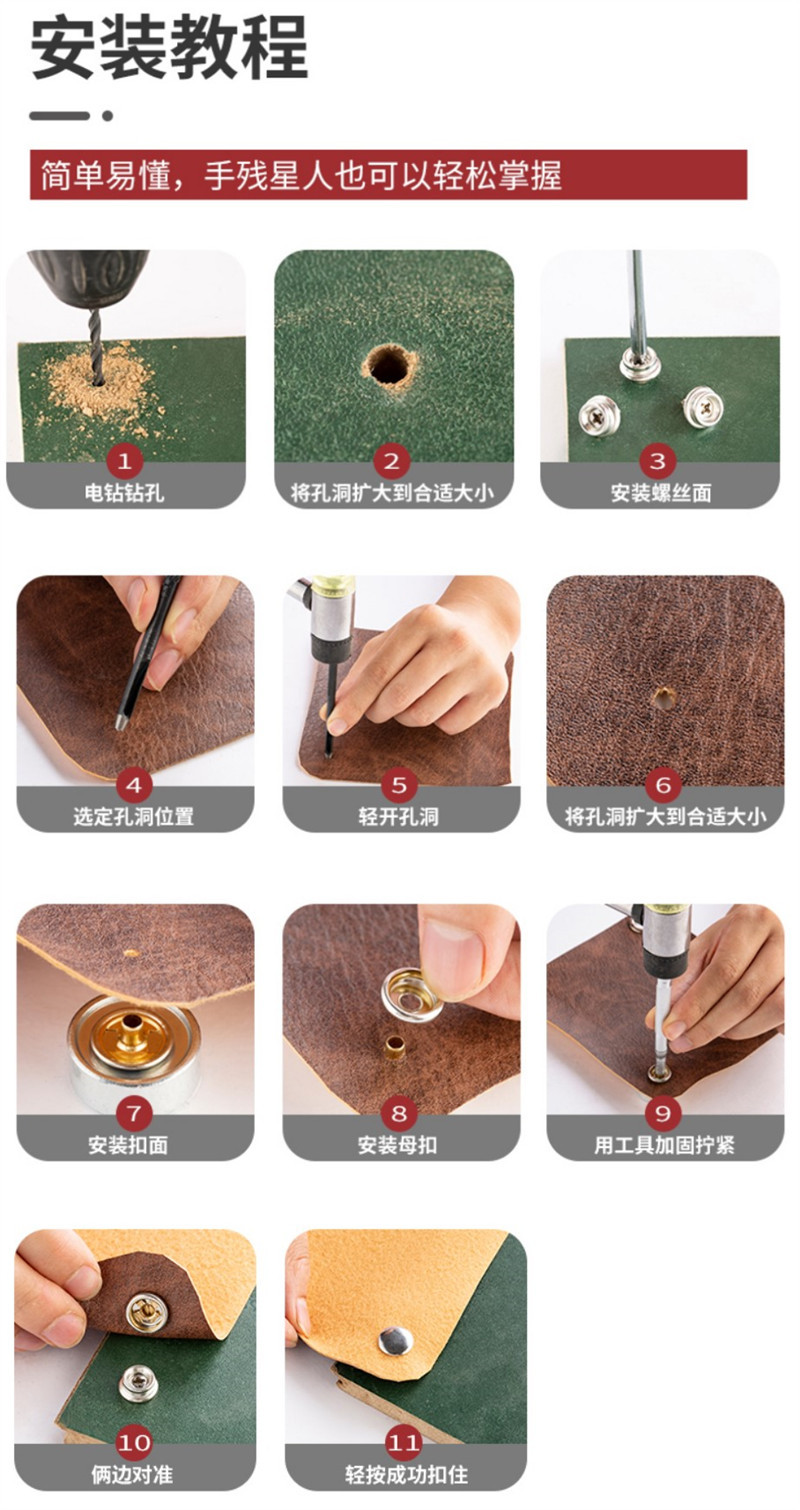 安装教程

简单易懂，手残星人也可以轻松掌握

1
电钻钻孔

2
将孔洞扩大到合适大小

3
安装螺丝面

4
选定孔洞位置

5
轻开孔洞

6
将孔洞扩大到合适大小

7
安装扣面

8
安装母扣

9
用工具加固拧紧

10
俩边对准

11
轻按成功扣住