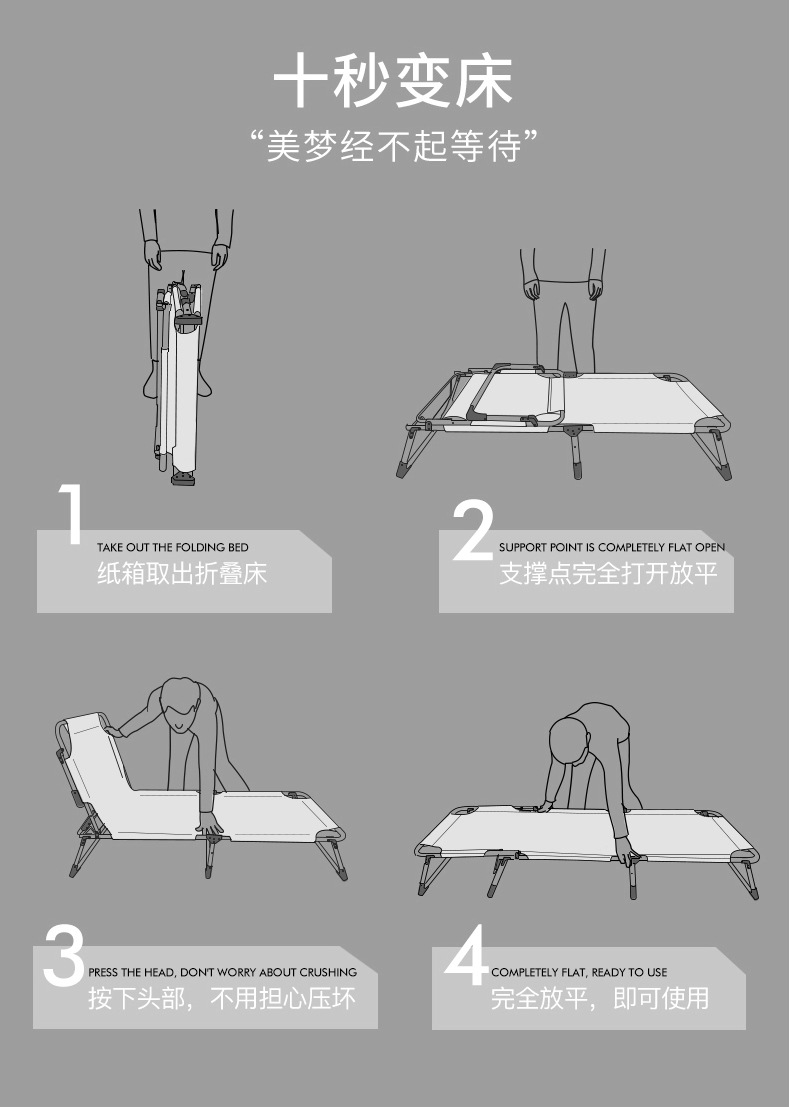 十秒变床

“美梦经不起等待”

1
TAKE OUT THE FOLDING BED
纸箱取出折叠床

2
SUPPORT POINT IS COMPLETELY FLAT OPEN
支撑点完全打开放平

3
PRESS THE HEAD, DON'T WORRY ABOUT CRUSHING
按下头部，不用担心压坏

4
COMPLETELY FLAT, READY TO USE
完全放平，即可使用